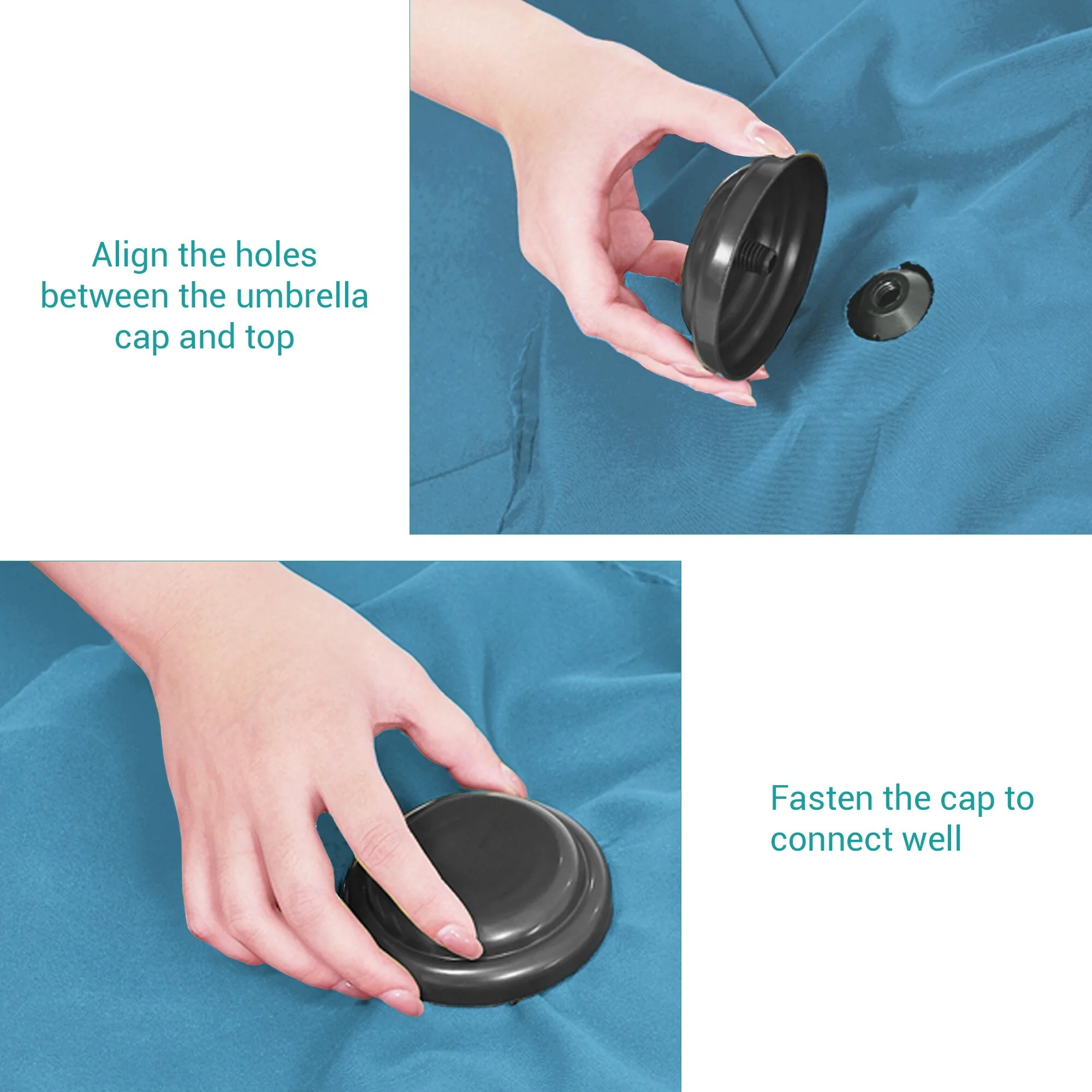 Align the holes between the umbrella cap and top

Fasten the cap to connect well