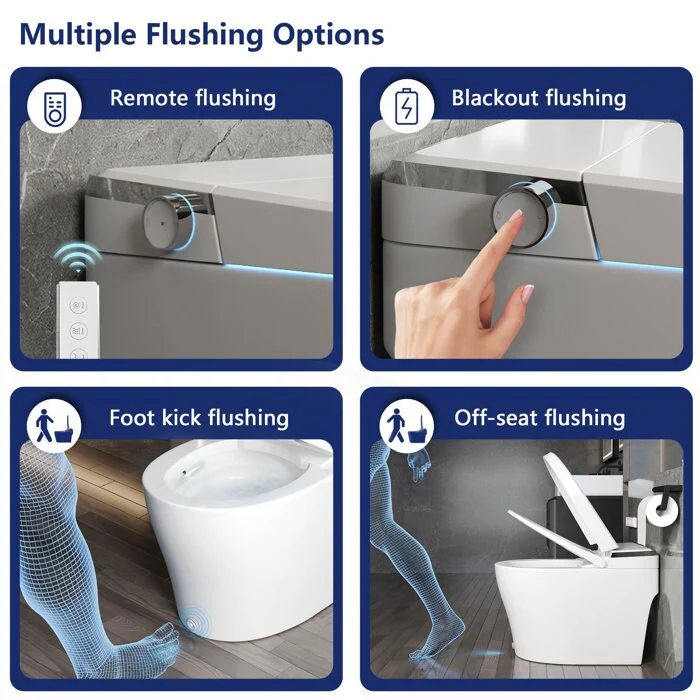 Multiple Flushing Options

Remote flushing

Blackout flushing

Foot kick flushing

Off-seat flushing