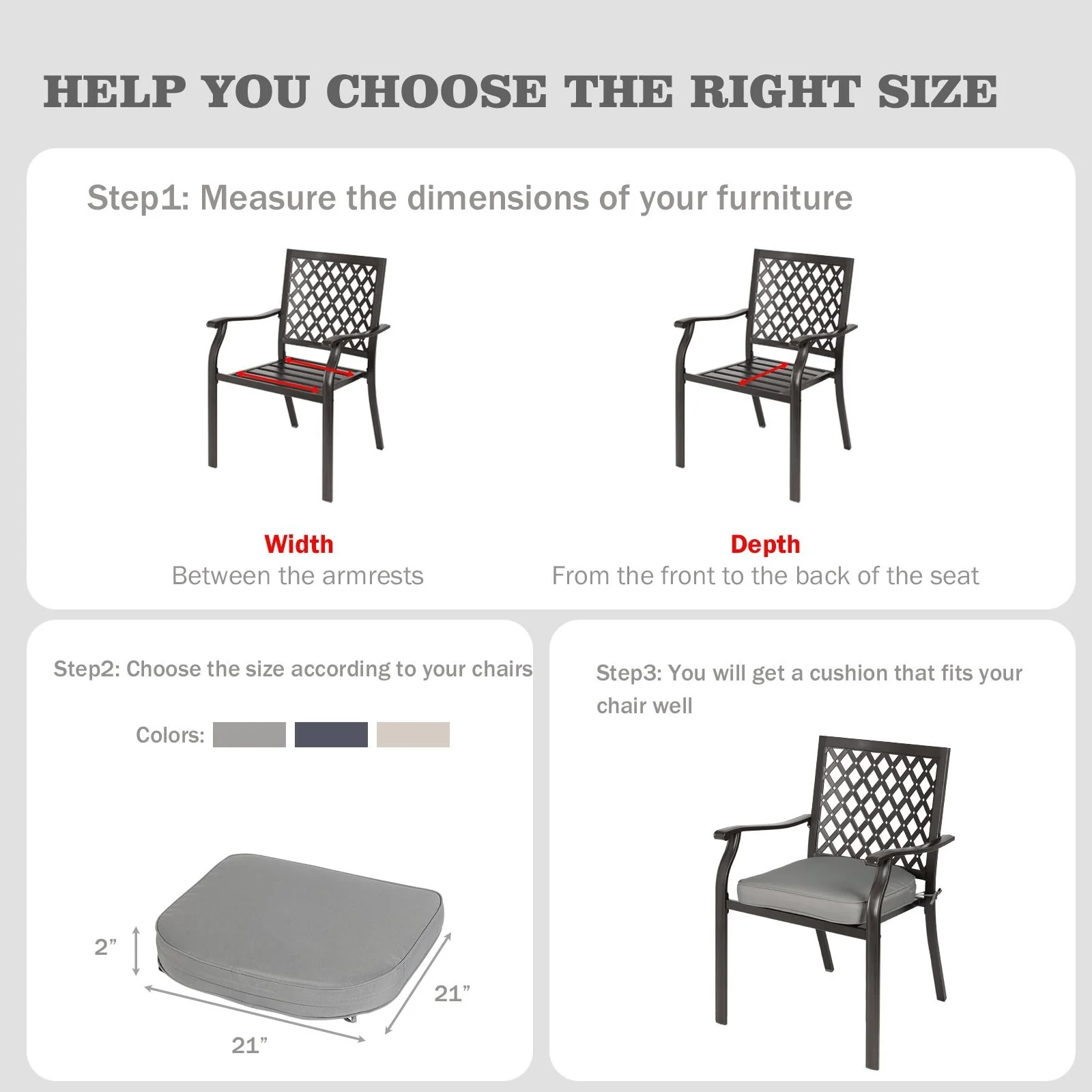 HELP YOU CHOOSE THE RIGHT SIZE

Step1: Measure the dimensions of your furniture

Width
Between the armrests

Depth
From the front to the back of the seat

Step2: Choose the size according to your chairs

Colors:

2”

21”

21”

Step3: You will get a cushion that fits your chair well