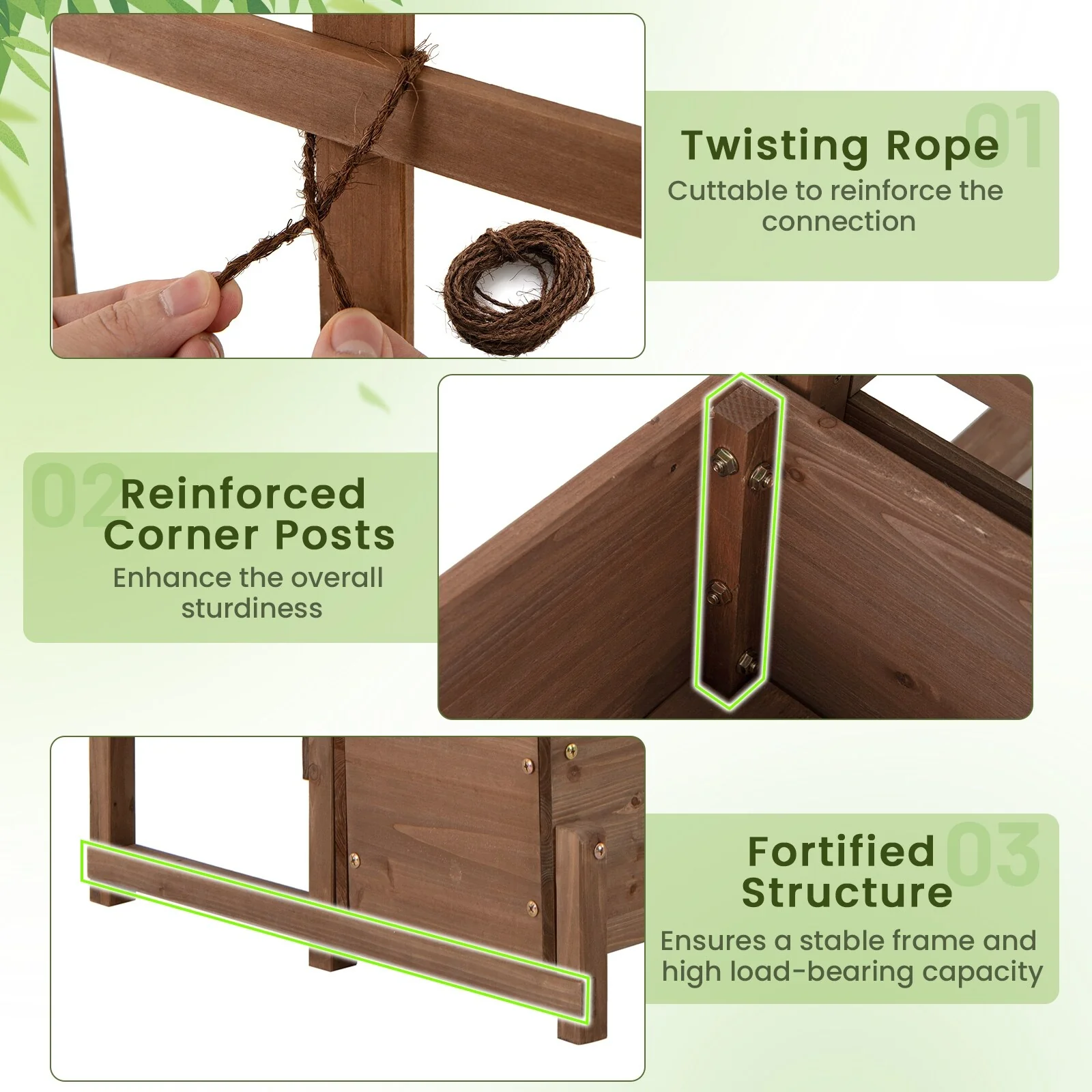 01
Twisting Rope
Cuttable to reinforce the connection

02
Reinforced Corner Posts
Enhance the overall sturdiness

03
Fortified Structure
Ensures a stable frame and high load-bearing capacity