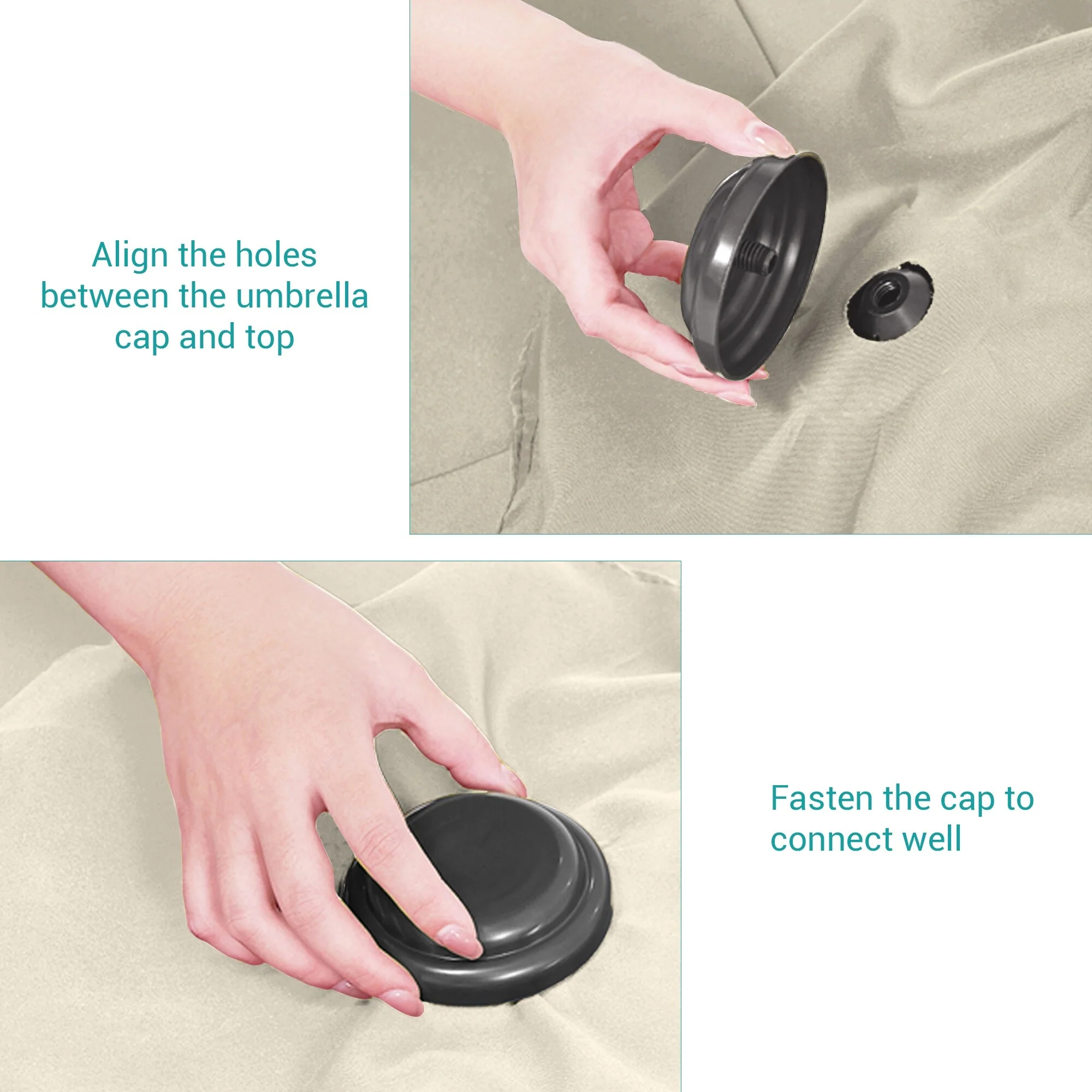 Align the holes between the umbrella cap and top

Fasten the cap to connect well