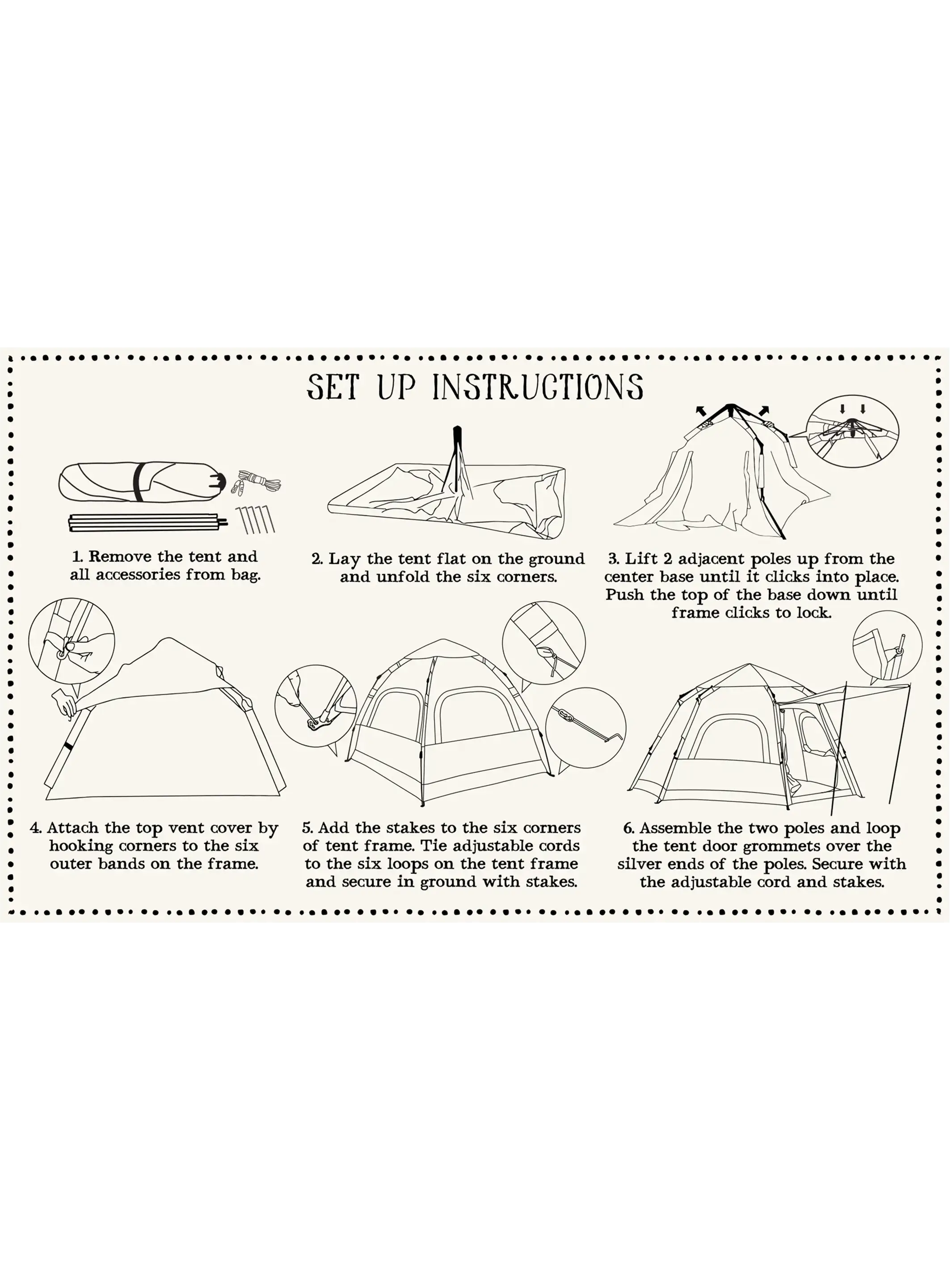 SET UP INSTRUCTIONS

1. Remove the tent and all accessories from bag.

2. Lay the tent flat on the ground and unfold the six corners.

3. Lift 2 adjacent poles up from the center base until it clicks into place. Push the top of the base down until frame clicks to lock.

4. Attach the top vent cover by hooking corners to the six outer bands on the frame.

5. Add the stakes to the six corners of tent frame. Tie adjustable cords to the six loops on the tent frame and secure in ground with stakes.

6. Assemble the two poles and loop the tent door grommets over the silver ends of the poles. Secure with the adjustable cord and stakes.