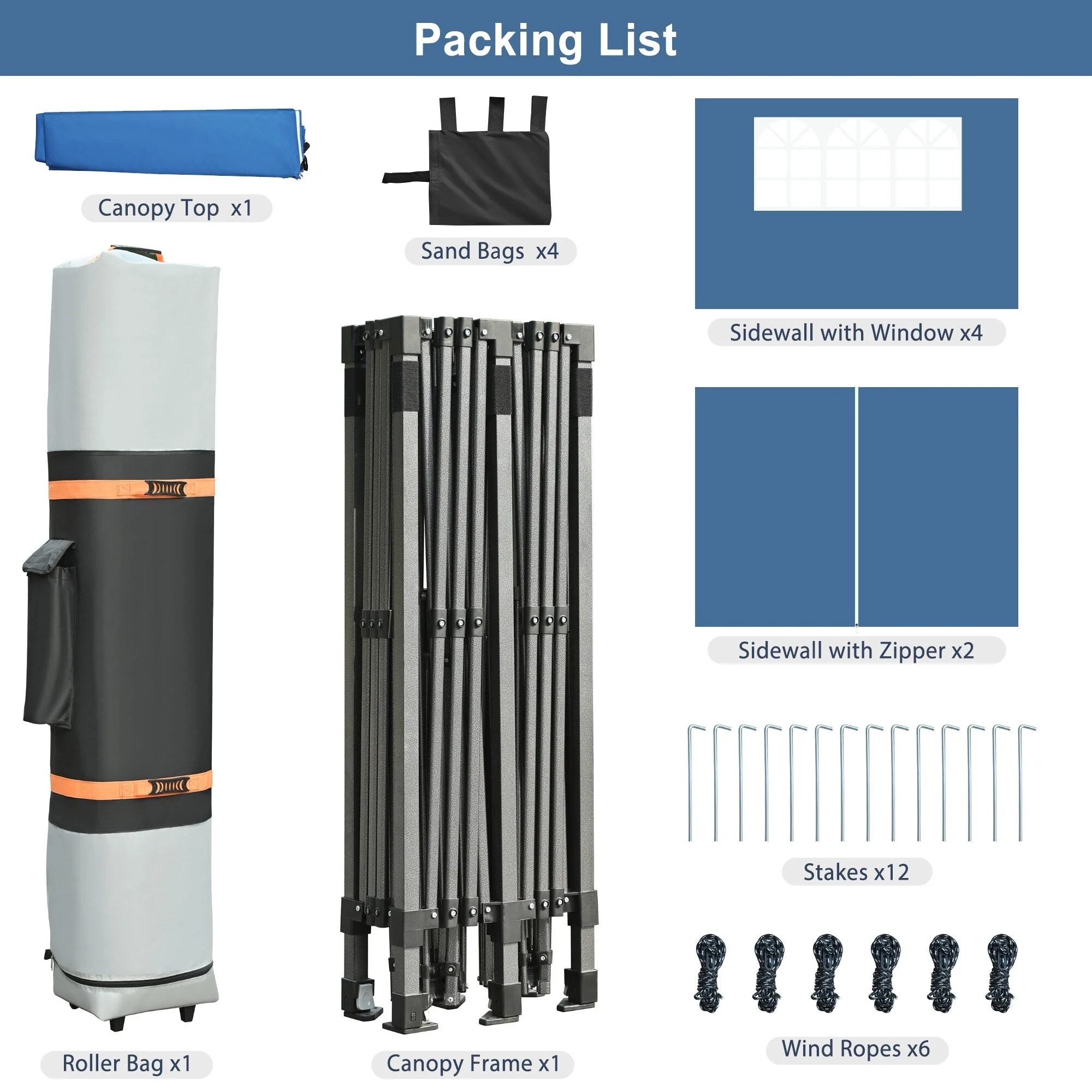 Packing List

Canopy Top x1

Sand Bags x4

Sidewall with Window x4

Sidewall with Zipper x2

Stakes x12

Wind Ropes x6

Roller Bag x1

Canopy Frame x1