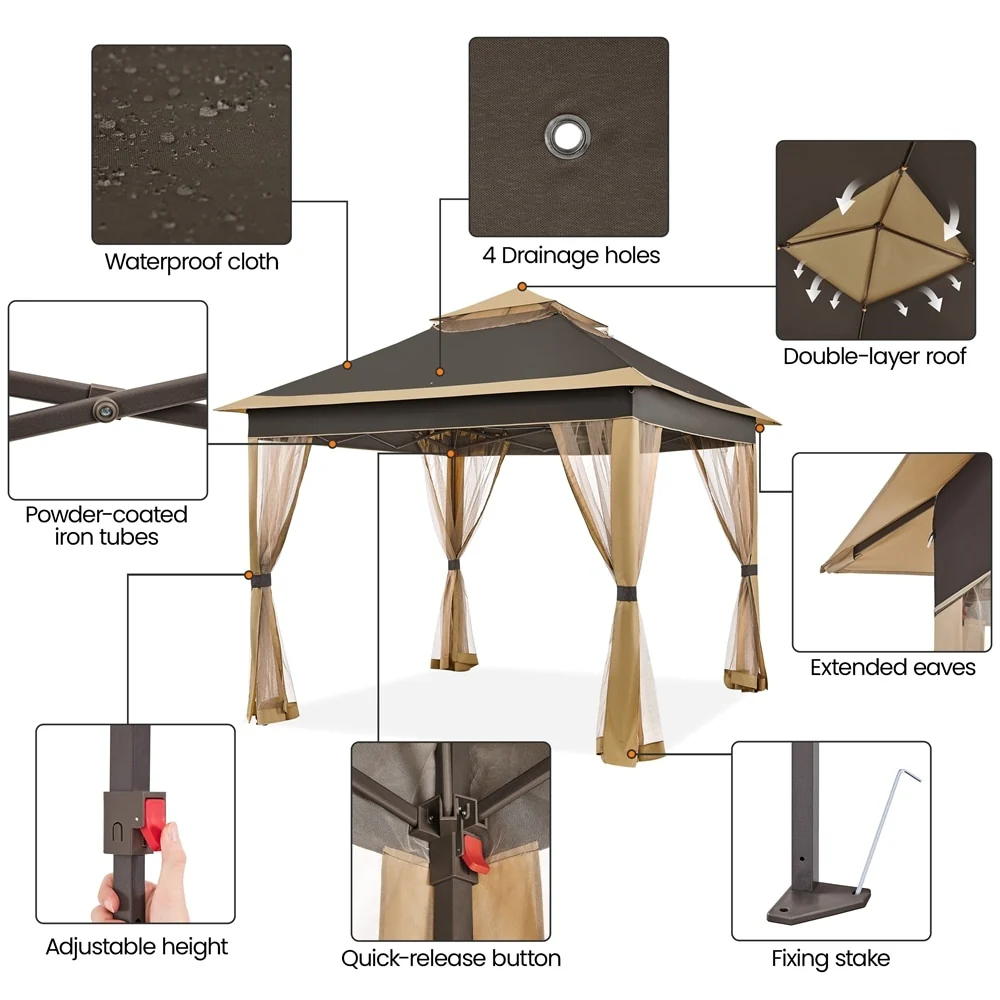 Waterproof cloth

4 Drainage holes

Double-layer roof

Powder-coated iron tubes

Extended eaves

Adjustable height

Quick-release button

Fixing stake