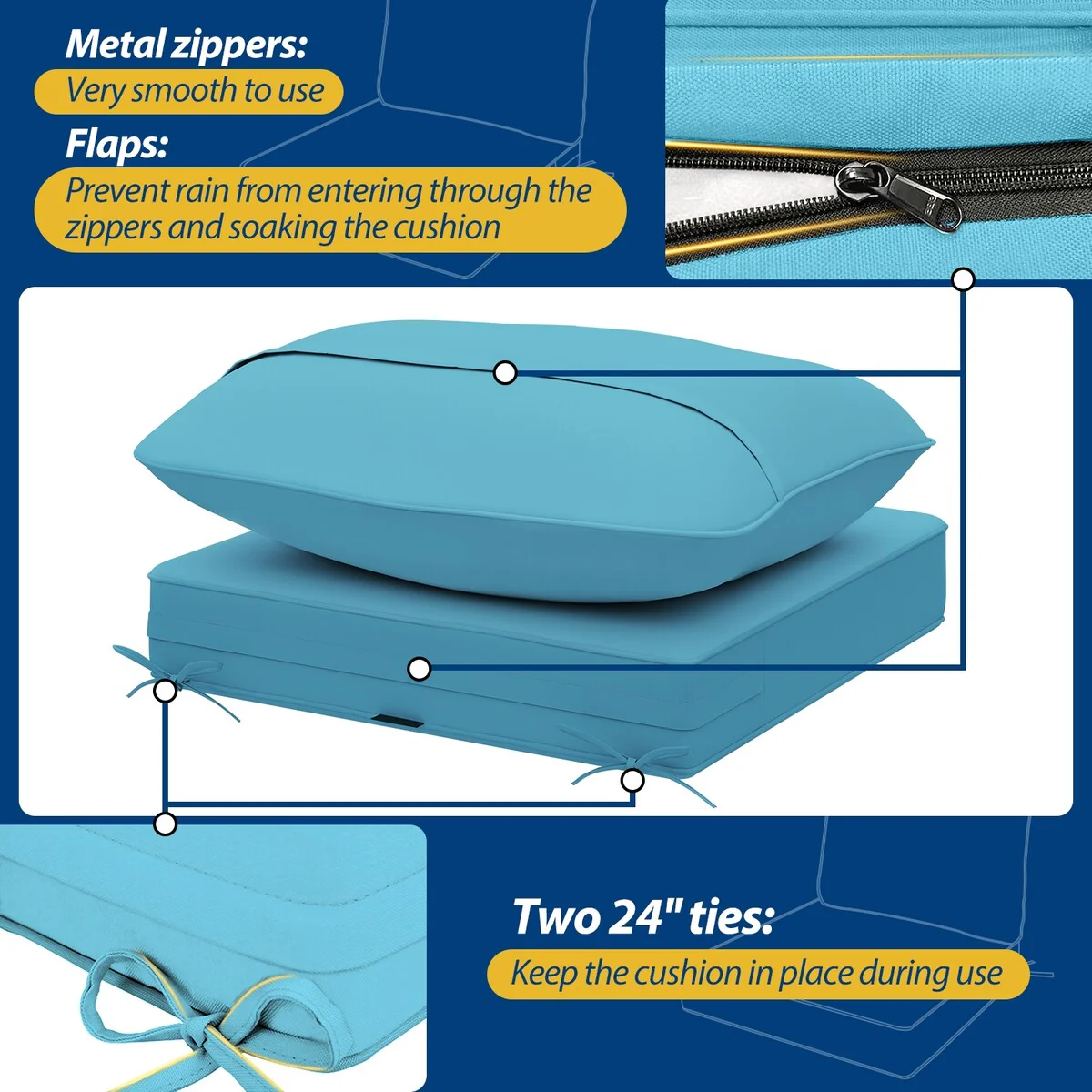 Metal zippers:
Very smooth to use
Flaps:
Prevent rain from entering through the zippers and soaking the cushion

Two 24" ties:
Keep the cushion in place during use