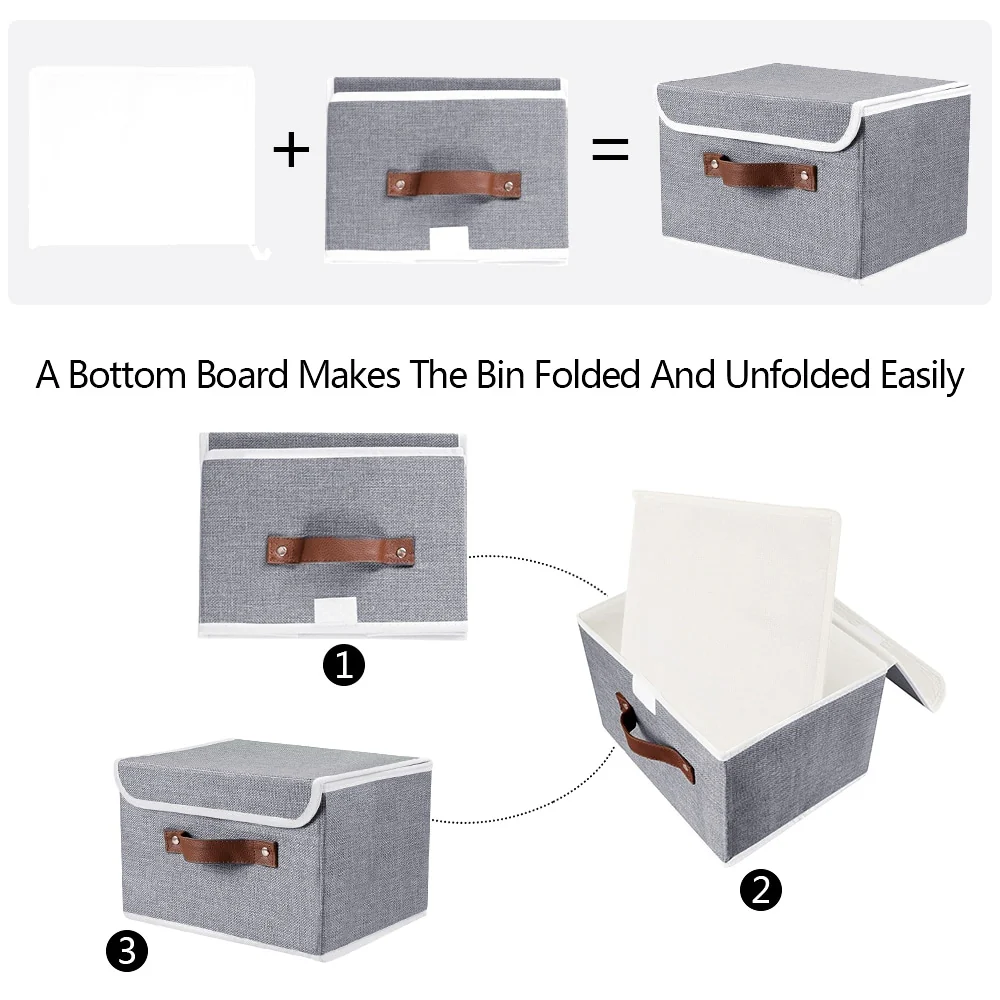 +
=

A Bottom Board Makes The Bin Folded And Unfolded Easily

1

2

3