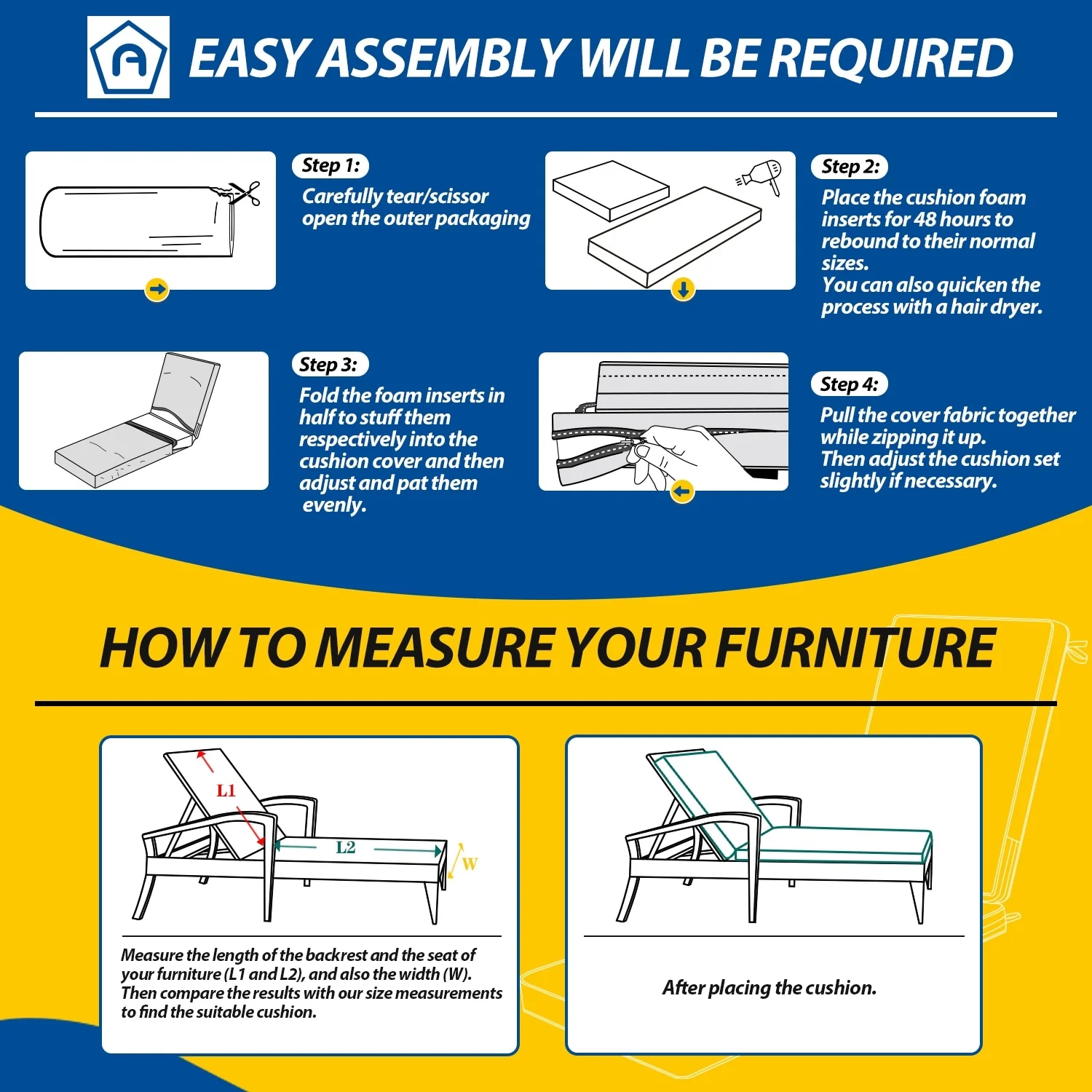 EASY ASSEMBLY WILL BE REQUIRED

Step 1:
Carefully tear/scissor open the outer packaging

Step 2:
Place the cushion foam inserts for 48 hours to rebound to their normal sizes.
You can also quicken the process with a hair dryer.

Step 3:
Fold the foam inserts in half to stuff them respectively into the cushion cover and then adjust and pat them evenly.

Step 4:
Pull the cover fabric together while zipping it up.
Then adjust the cushion set slightly if necessary.

HOW TO MEASURE YOUR FURNITURE

L1
L2
W

Measure the length of the backrest and the seat of your furniture (L1 and L2), and also the width (W). Then compare the results with our size measurements to find the suitable cushion.

After placing the cushion.