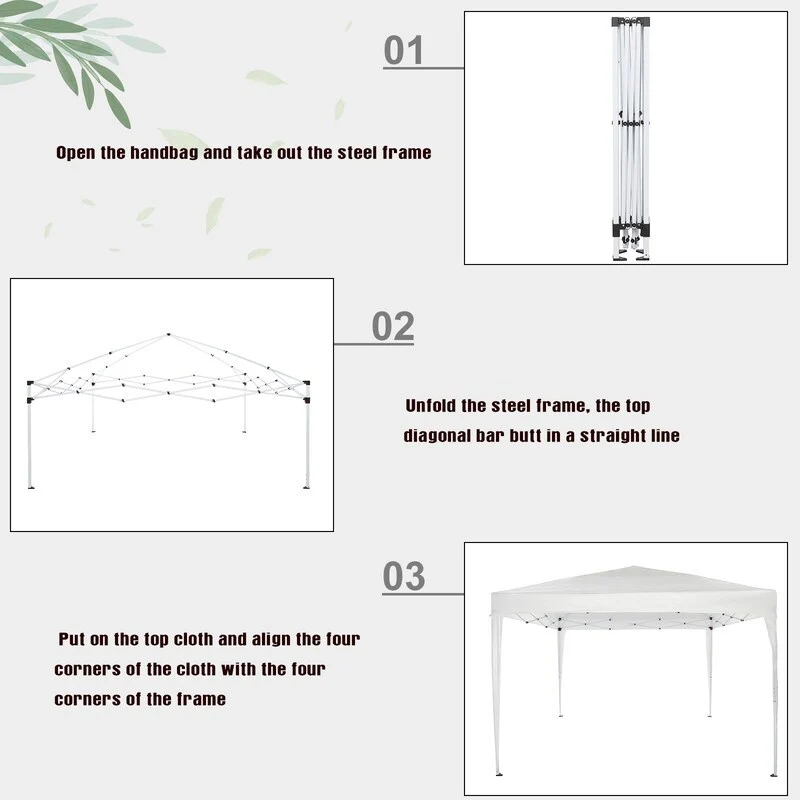 01

Open the handbag and take out the steel frame

02

Unfold the steel frame, the top diagonal bar butt in a straight line

03

Put on the top cloth and align the four corners of the cloth with the four corners of the frame