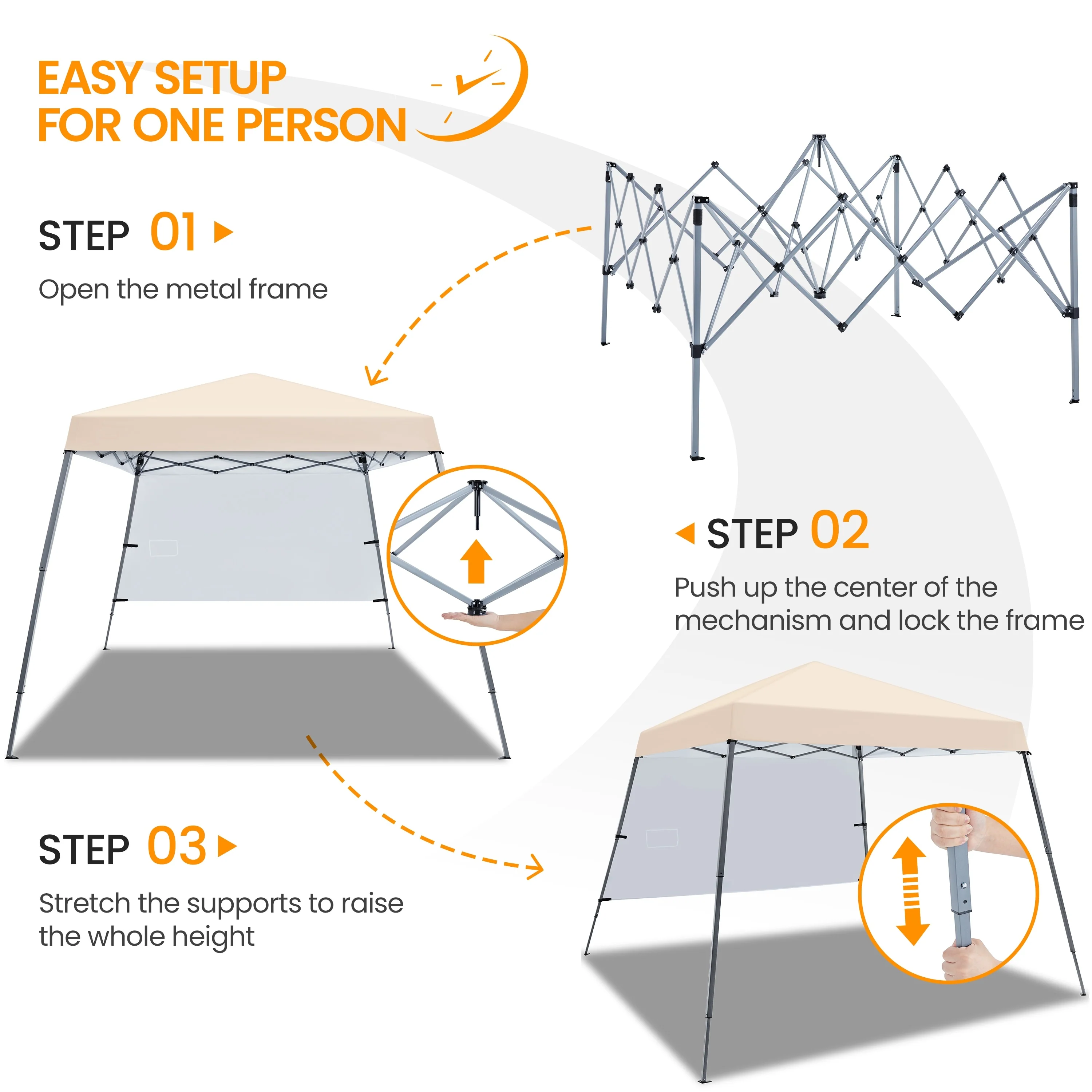 EASY SETUP FOR ONE PERSON

STEP 01

Open the metal frame

STEP 02

Push up the center of the mechanism and lock the frame

STEP 03

Stretch the supports to raise the whole height