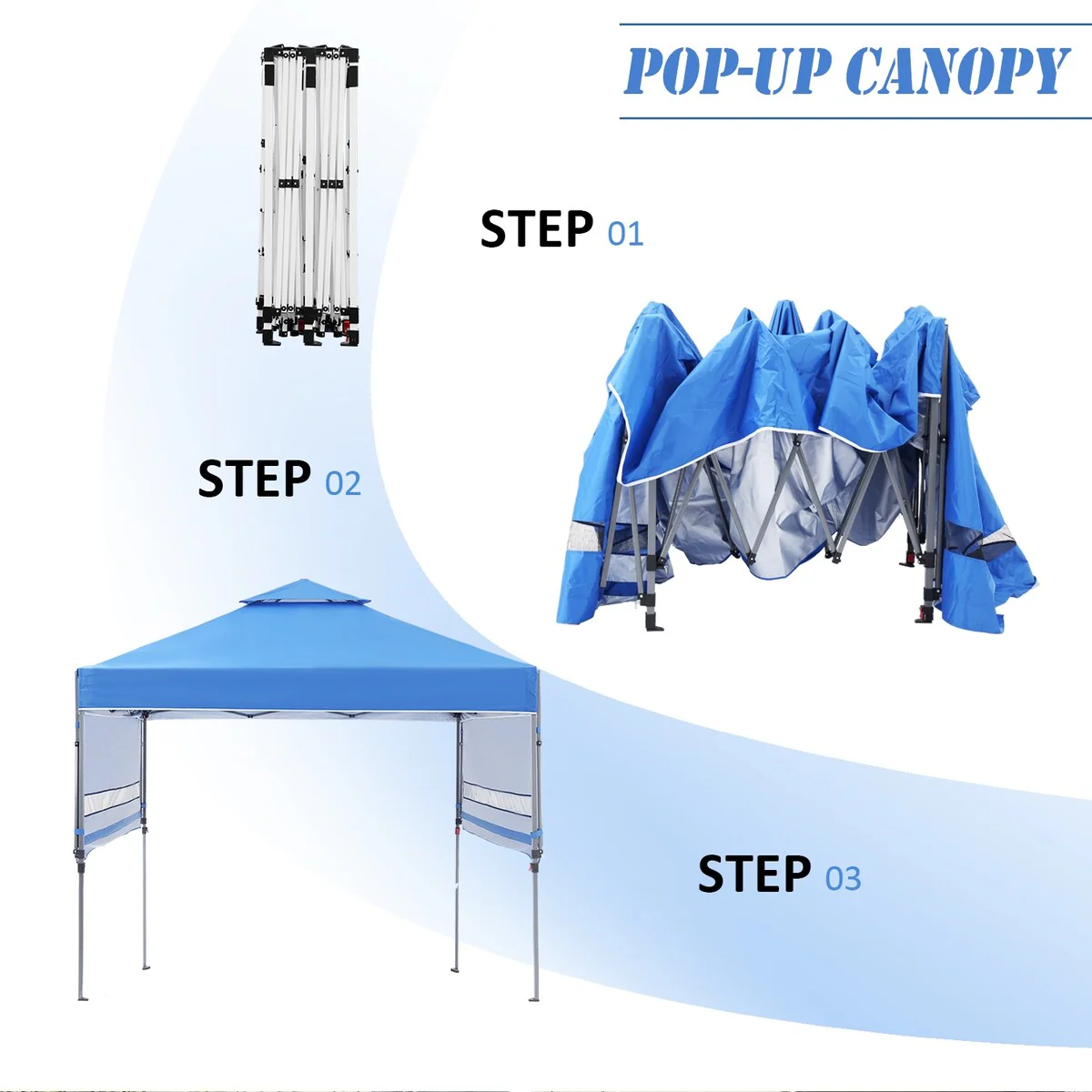 POP-UP CANOPY

STEP 01

STEP 02

STEP 03