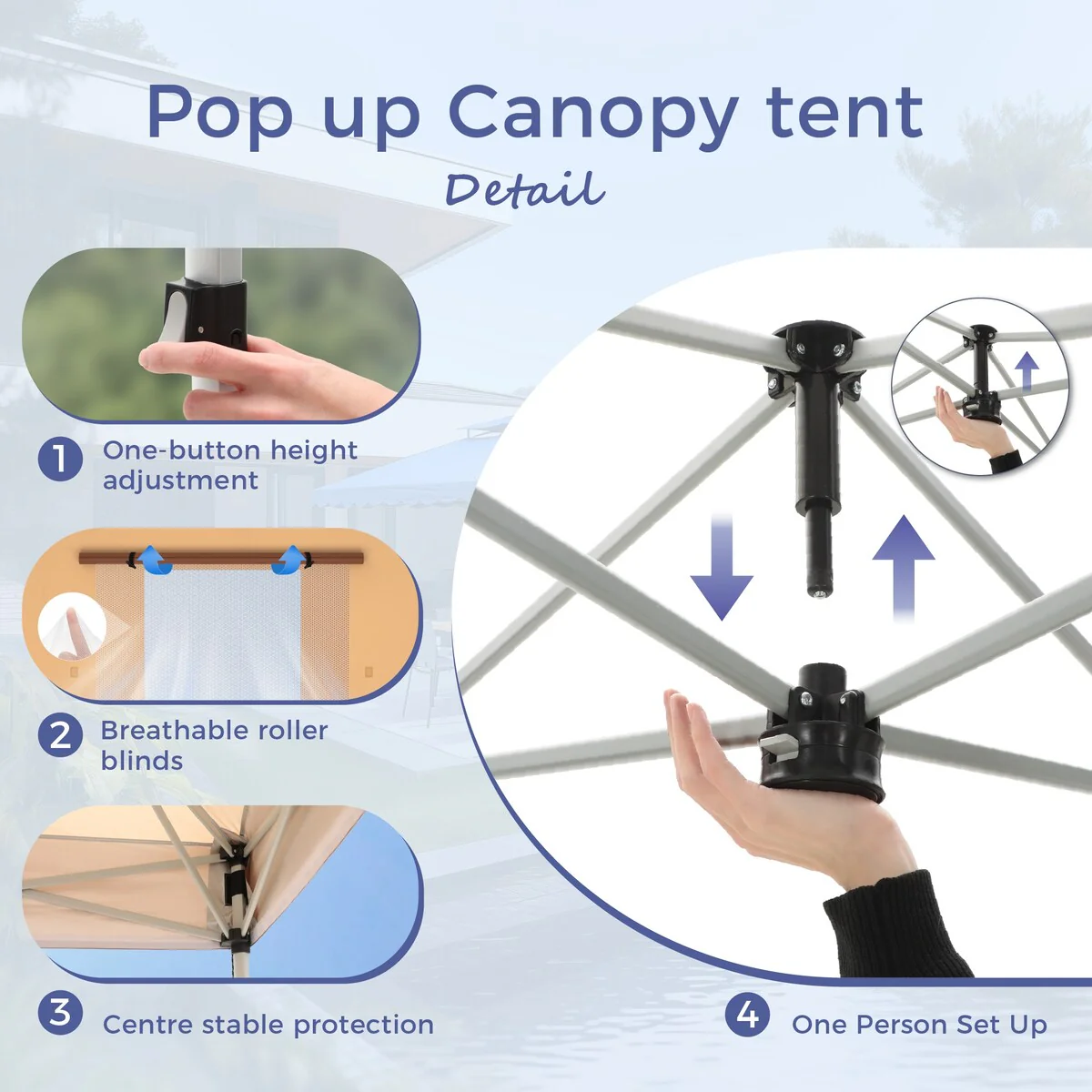 Pop up Canopy tent

Detail

1 One-button height adjustment

2 Breathable roller blinds

3 Centre stable protection

4 One Person Set Up