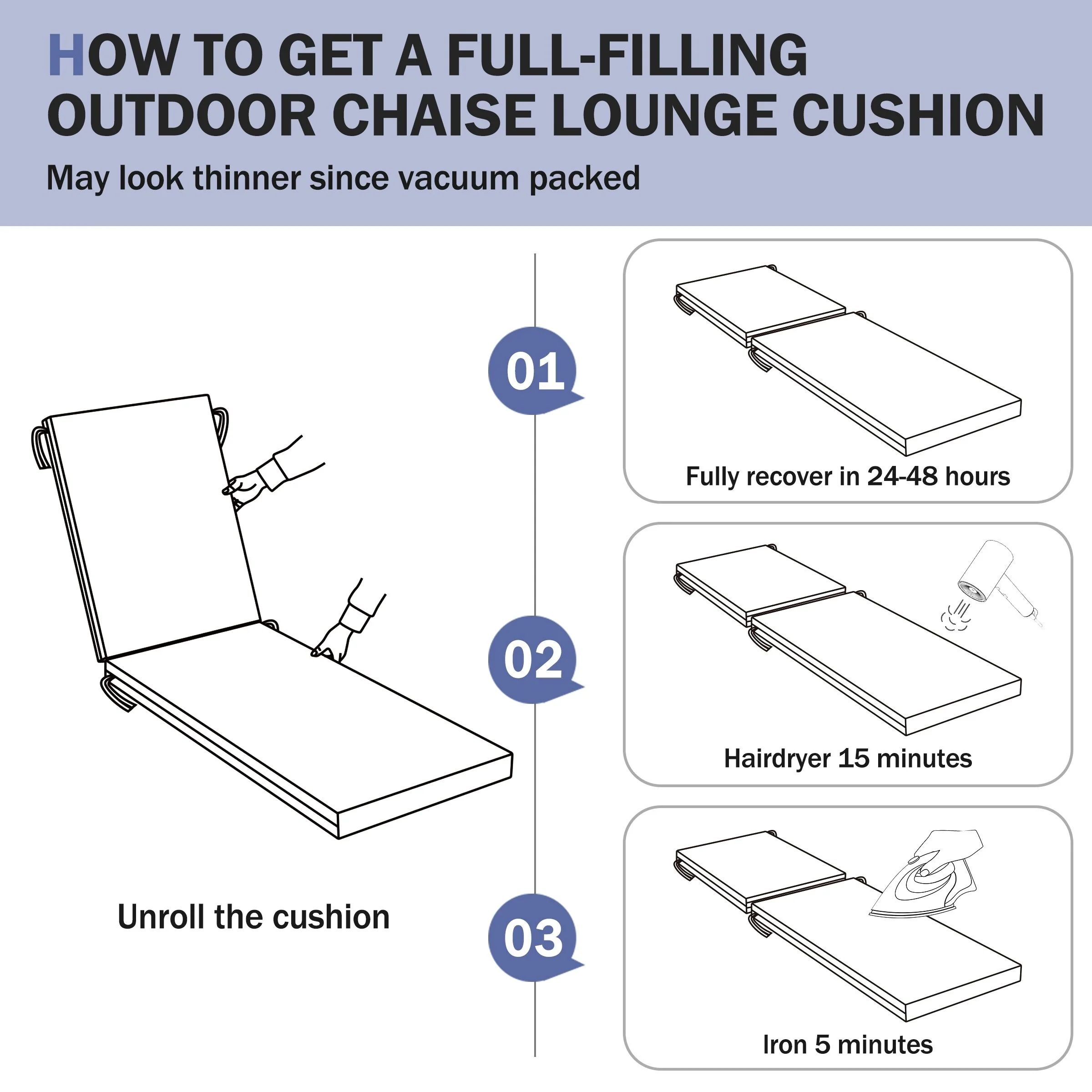 HOW TO GET A FULL-FILLING OUTDOOR CHAISE LOUNGE CUSHION

May look thinner since vacuum packed

Unroll the cushion

01

Fully recover in 24-48 hours

02

Hairdryer 15 minutes

03

Iron 5 minutes