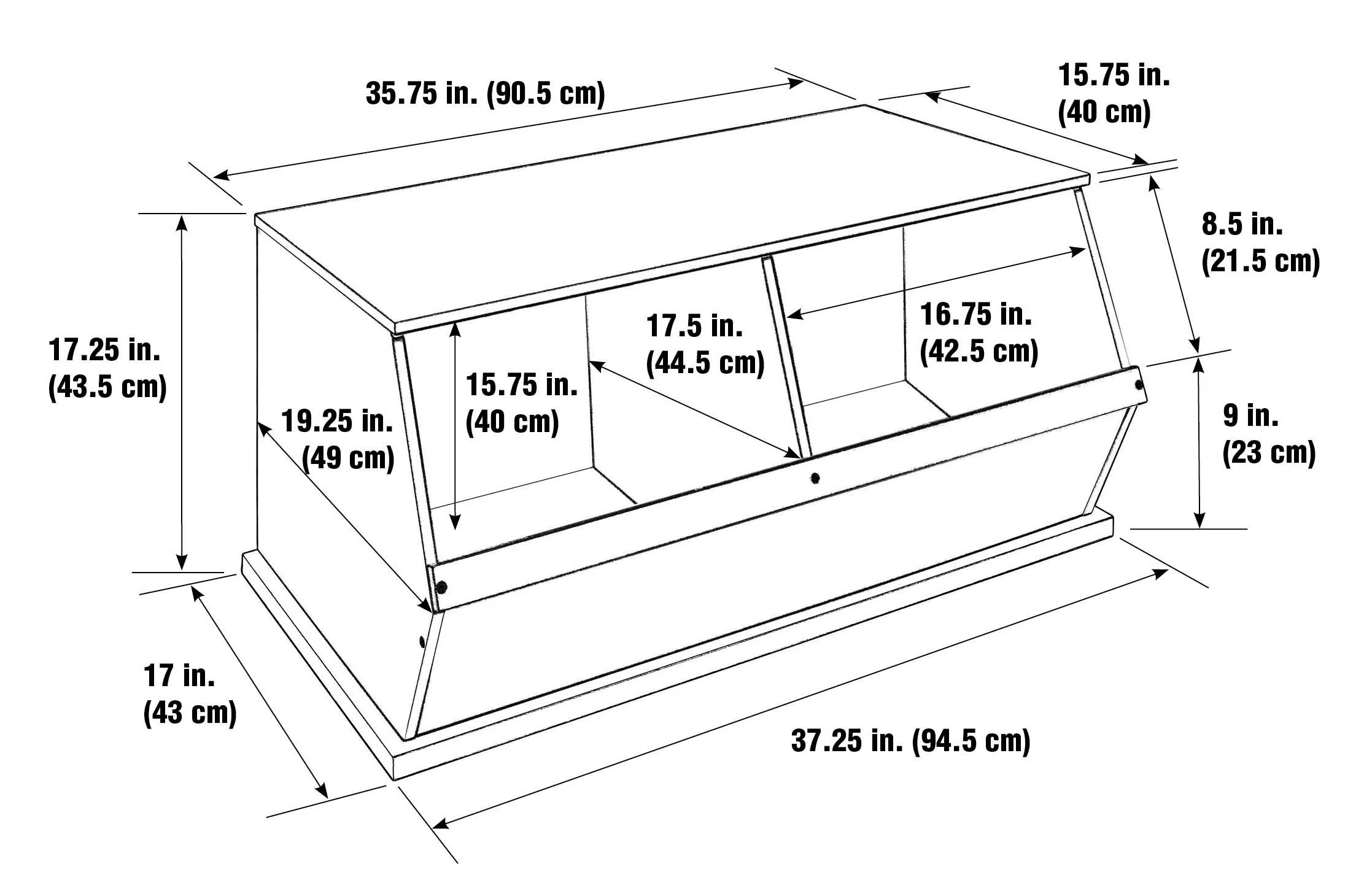 35.75 in. (90.5 cm)

15.75 in.
(40 cm)

8.5 in.
(21.5 cm)

17.25 in.
(43.5 cm)

17.5 in.
(44.5 cm)

16.75 in.
(42.5 cm)

15.75 in.
(40 cm)

19.25 in.
(49 cm)

9 in.
(23 cm)

17 in.
(43 cm)

37.25 in. (94.5 cm)