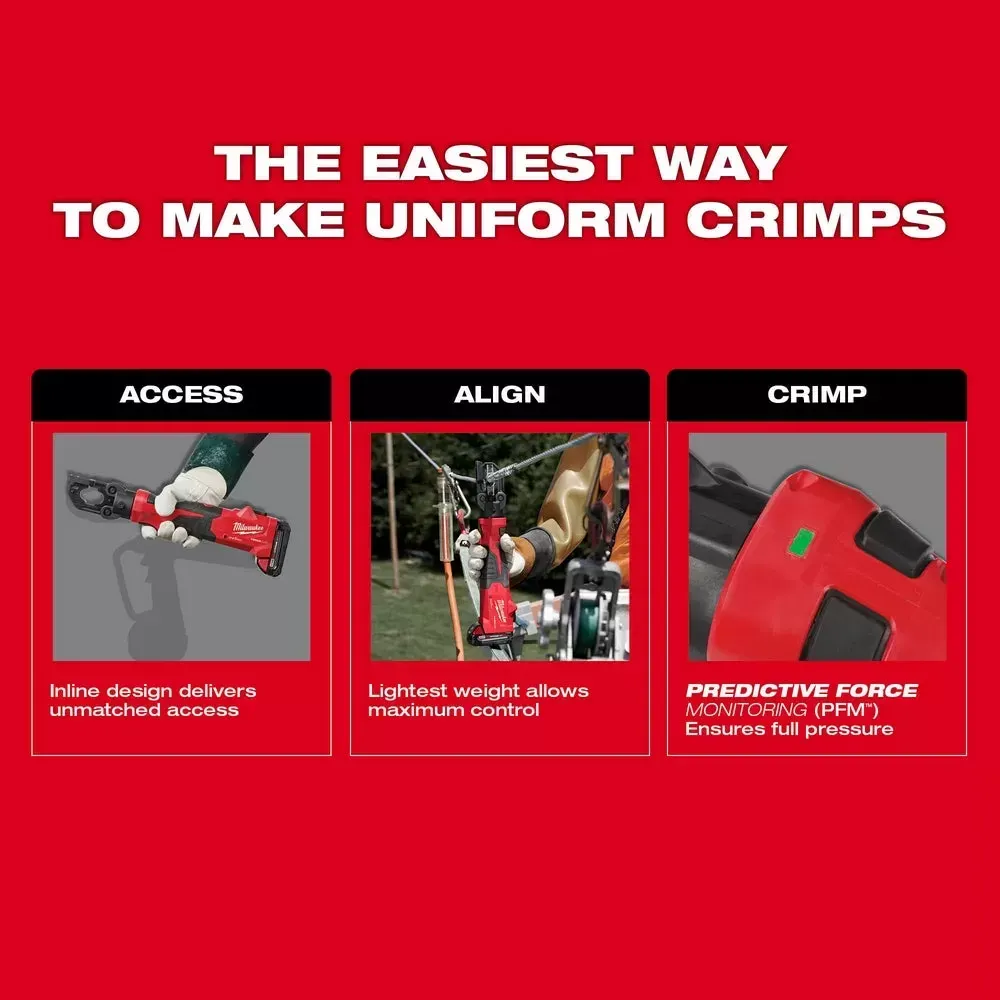 THE EASIEST WAY TO MAKE UNIFORM CRIMPS

ACCESS

Milwaukee

Inline design delivers unmatched access

ALIGN

Lightest weight allows maximum control

CRIMP

PREDICTIVE FORCE MONITORING (PFM™) Ensures full pressure