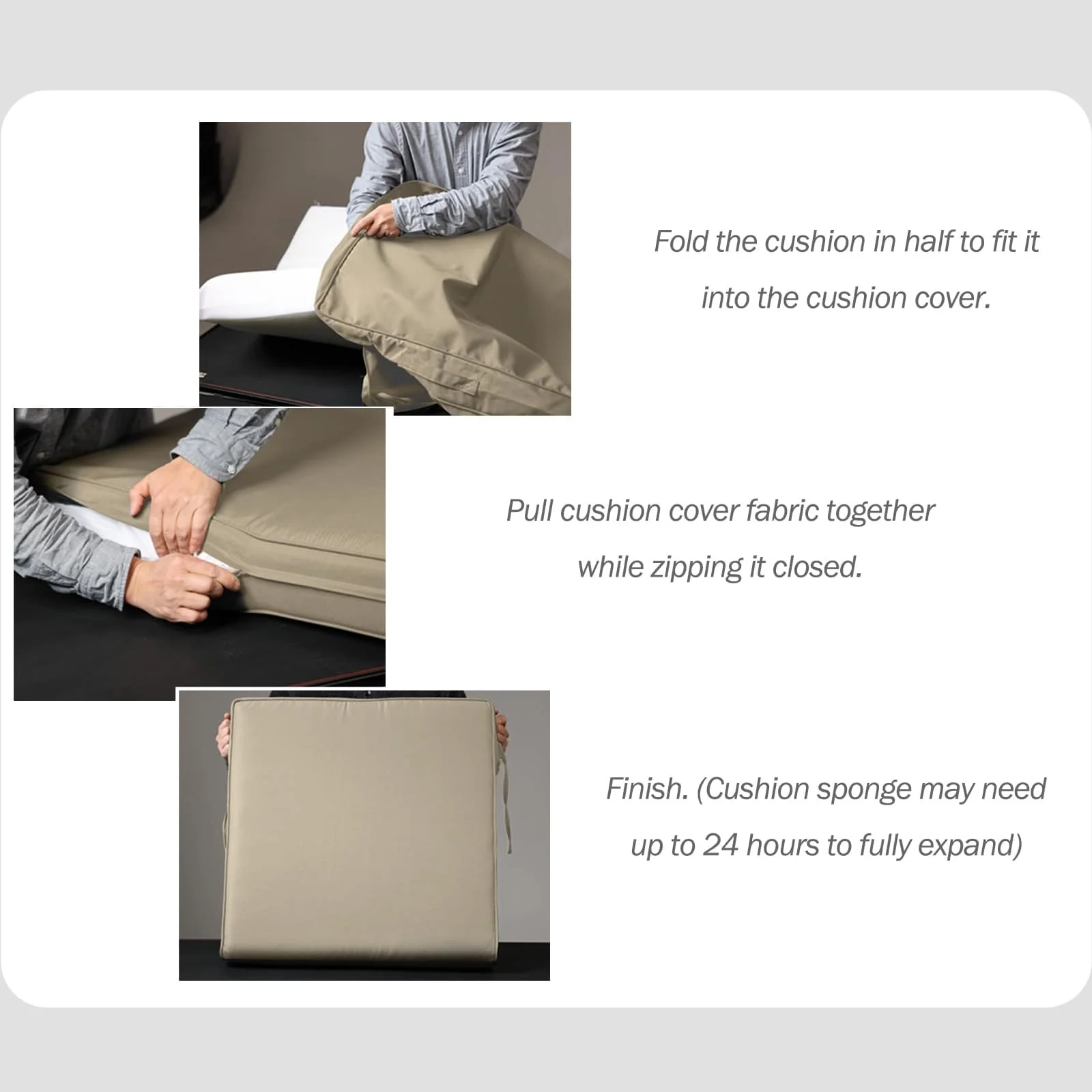 Fold the cushion in half to fit it into the cushion cover.

Pull cushion cover fabric together while zipping it closed.

Finish. (Cushion sponge may need up to 24 hours to fully expand)