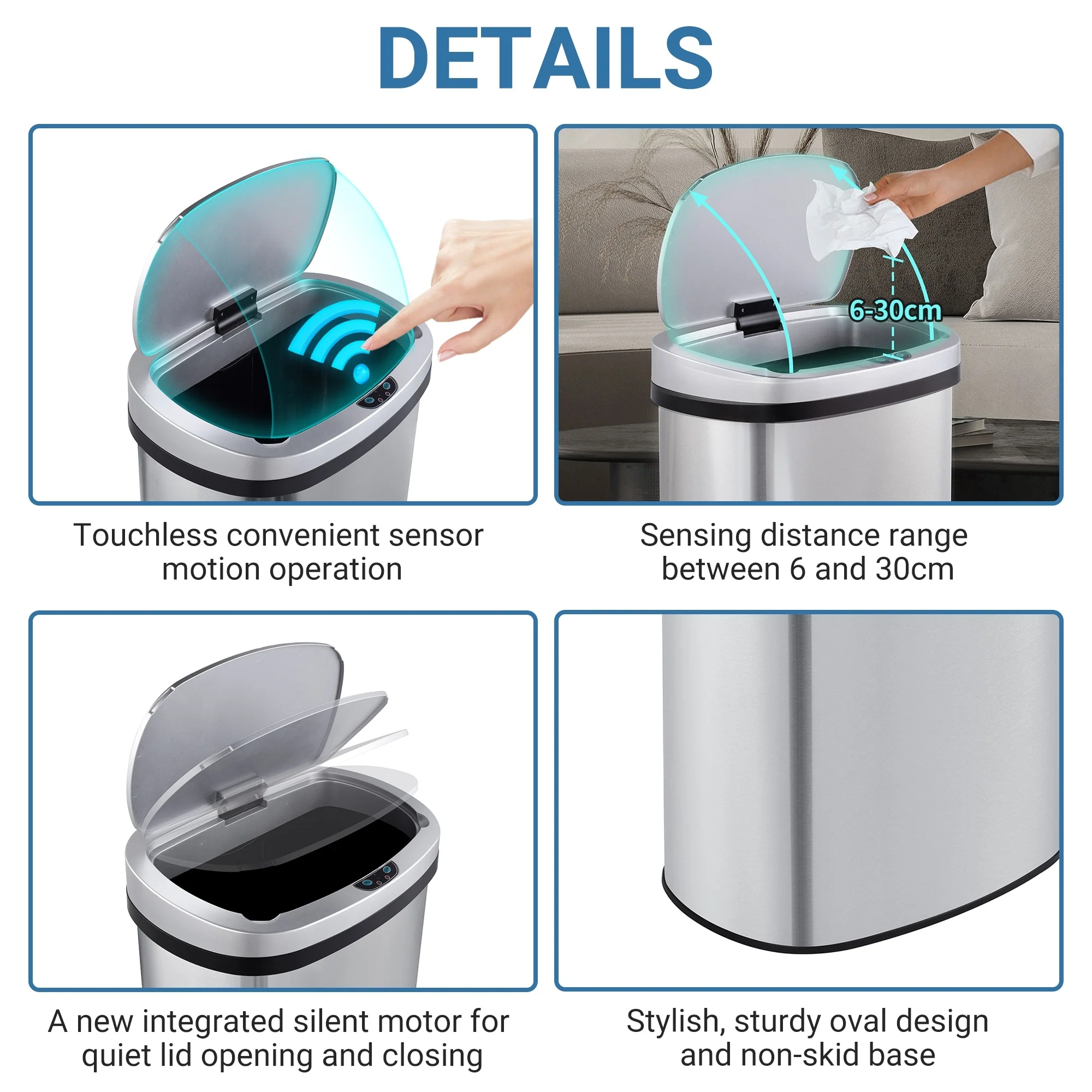 DETAILS

Touchless convenient sensor motion operation

6-30cm

Sensing distance range between 6 and 30cm

A new integrated silent motor for quiet lid opening and closing

Stylish, sturdy oval design and non-skid base