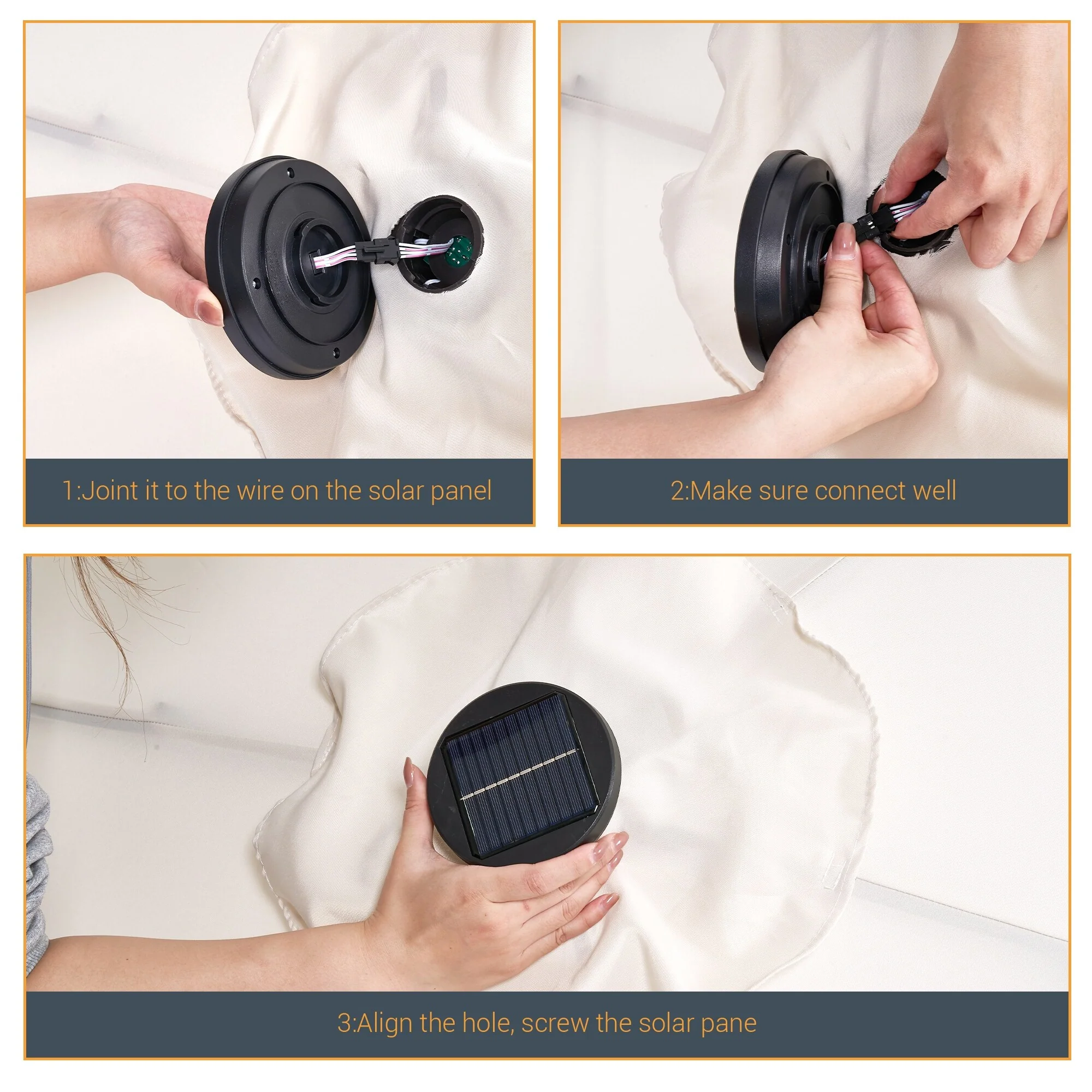 1:Joint it to the wire on the solar panel

2:Make sure connect well

3:Align the hole, screw the solar pane