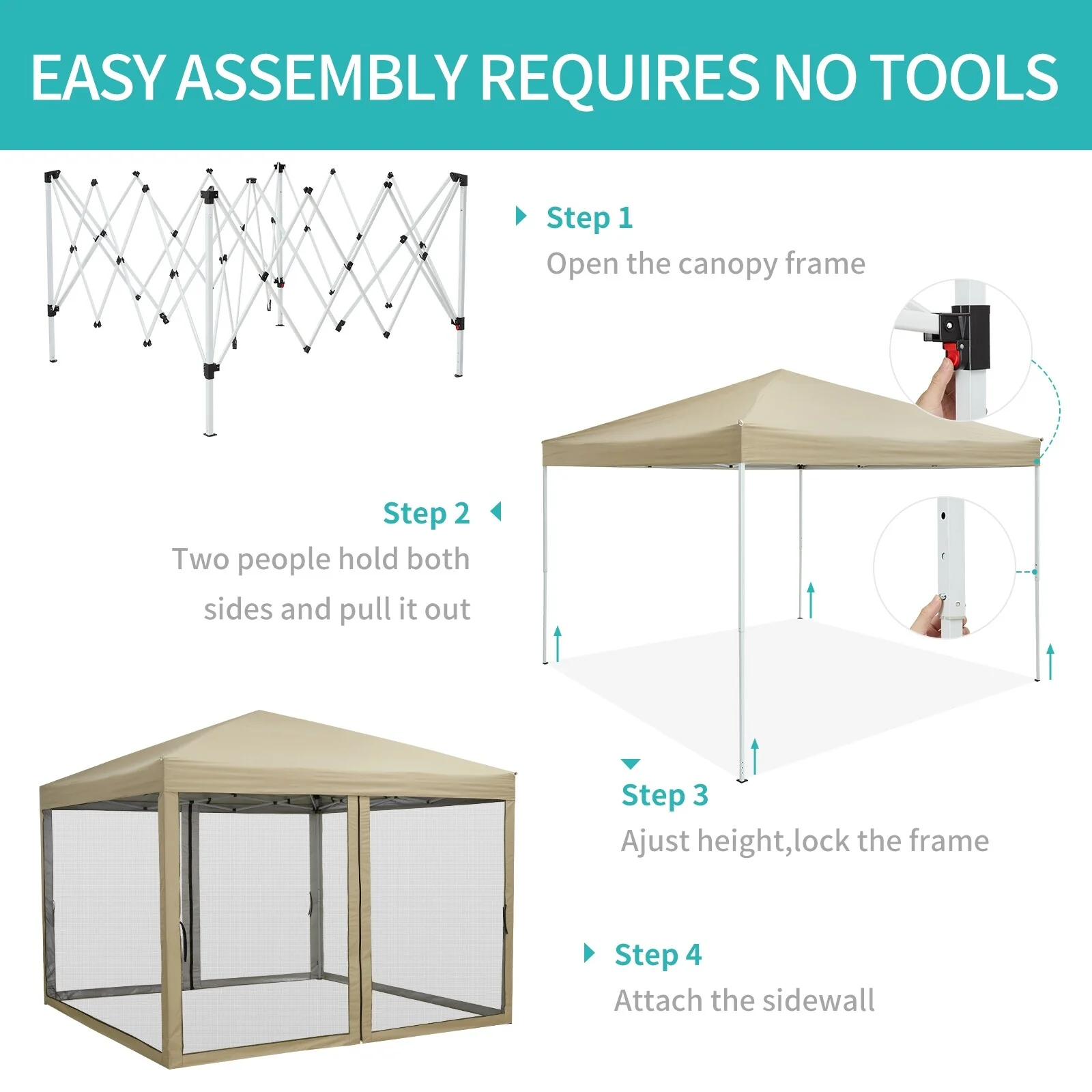 EASY ASSEMBLY REQUIRES NO TOOLS

Step 1
Open the canopy frame

Step 2
Two people hold both sides and pull it out

Step 3
Ajust height,lock the frame

Step 4
Attach the sidewall