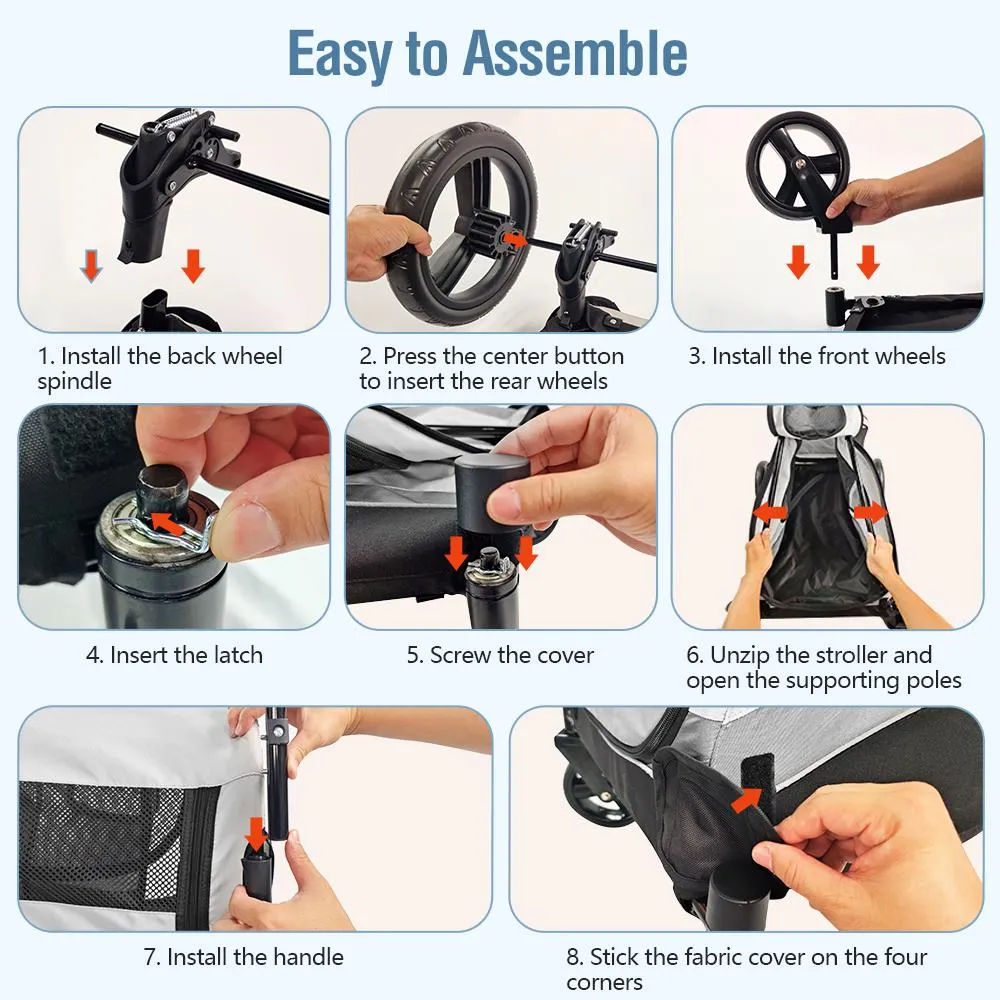 Easy to Assemble

1. Install the back wheel spindle

2. Press the center button to insert the rear wheels

3. Install the front wheels

4. Insert the latch

5. Screw the cover

6. Unzip the stroller and open the supporting poles

7. Install the handle

8. Stick the fabric cover on the four corners