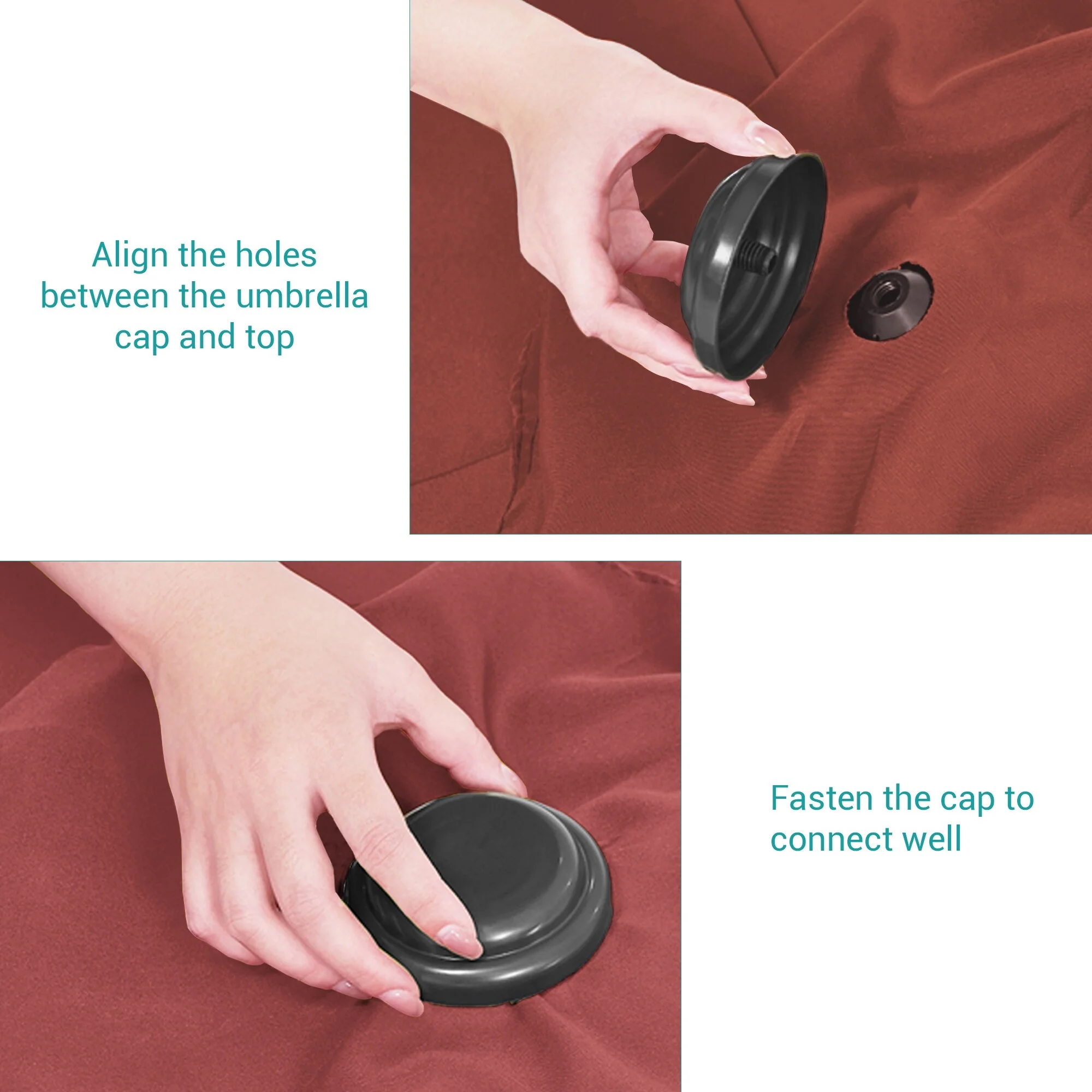 Align the holes between the umbrella cap and top

Fasten the cap to connect well