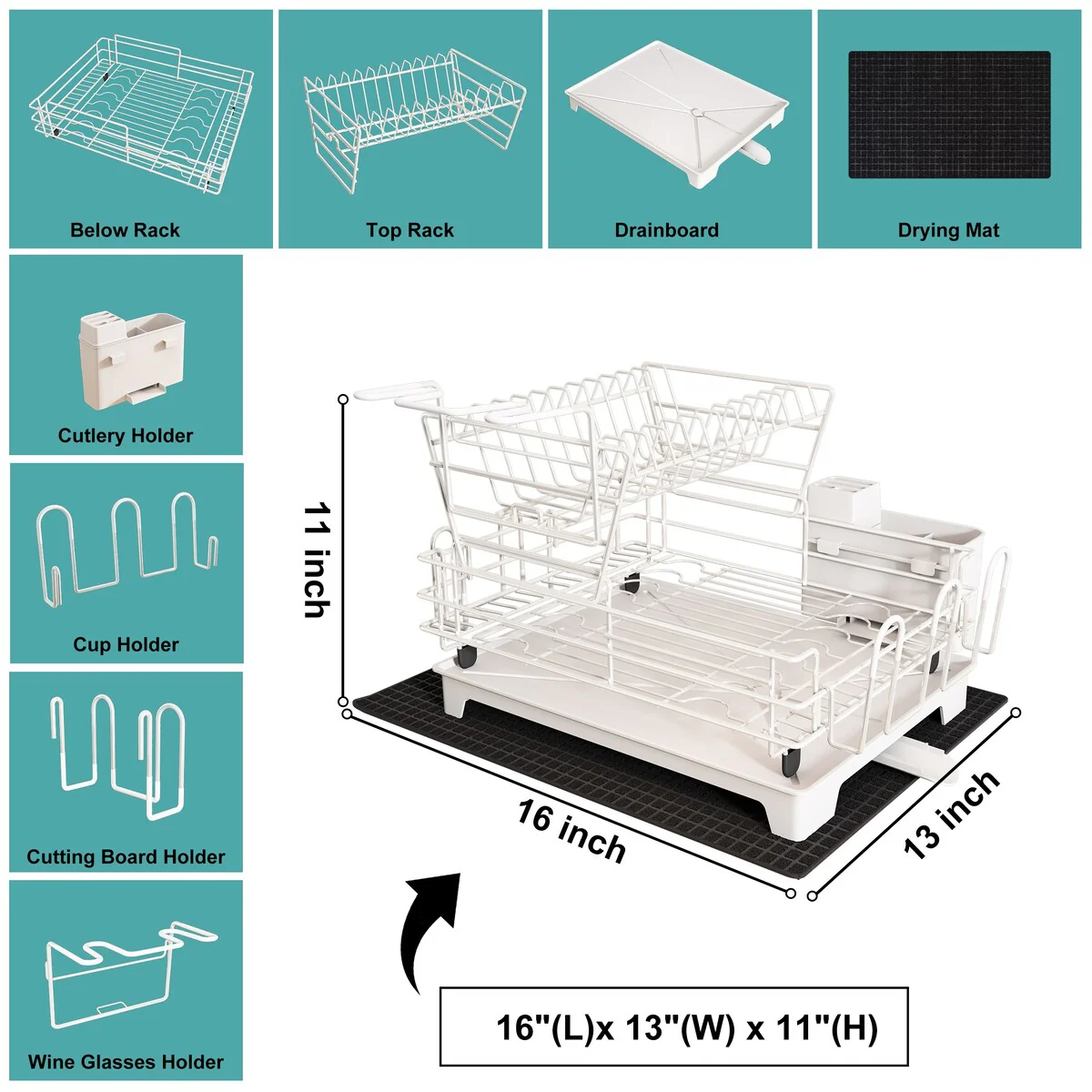 Below Rack

Top Rack

Drainboard

Drying Mat

Cutlery Holder

Cup Holder

Cutting Board Holder

Wine Glasses Holder

11 inch

16 inch

13 inch

16"(L)x 13"(W) x 11"(H)