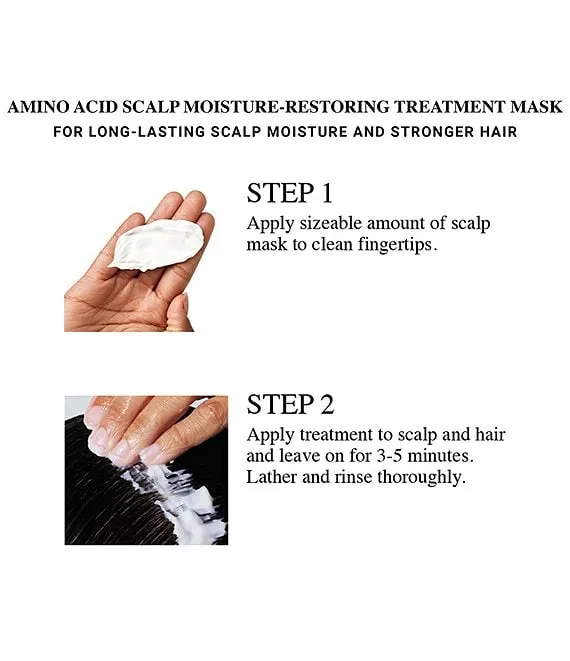 AMINO ACID SCALP MOISTURE-RESTORING TREATMENT MASK
FOR LONG-LASTING SCALP MOISTURE AND STRONGER HAIR

STEP 1
Apply sizeable amount of scalp mask to clean fingertips.

STEP 2
Apply treatment to scalp and hair and leave on for 3-5 minutes. Lather and rinse thoroughly.