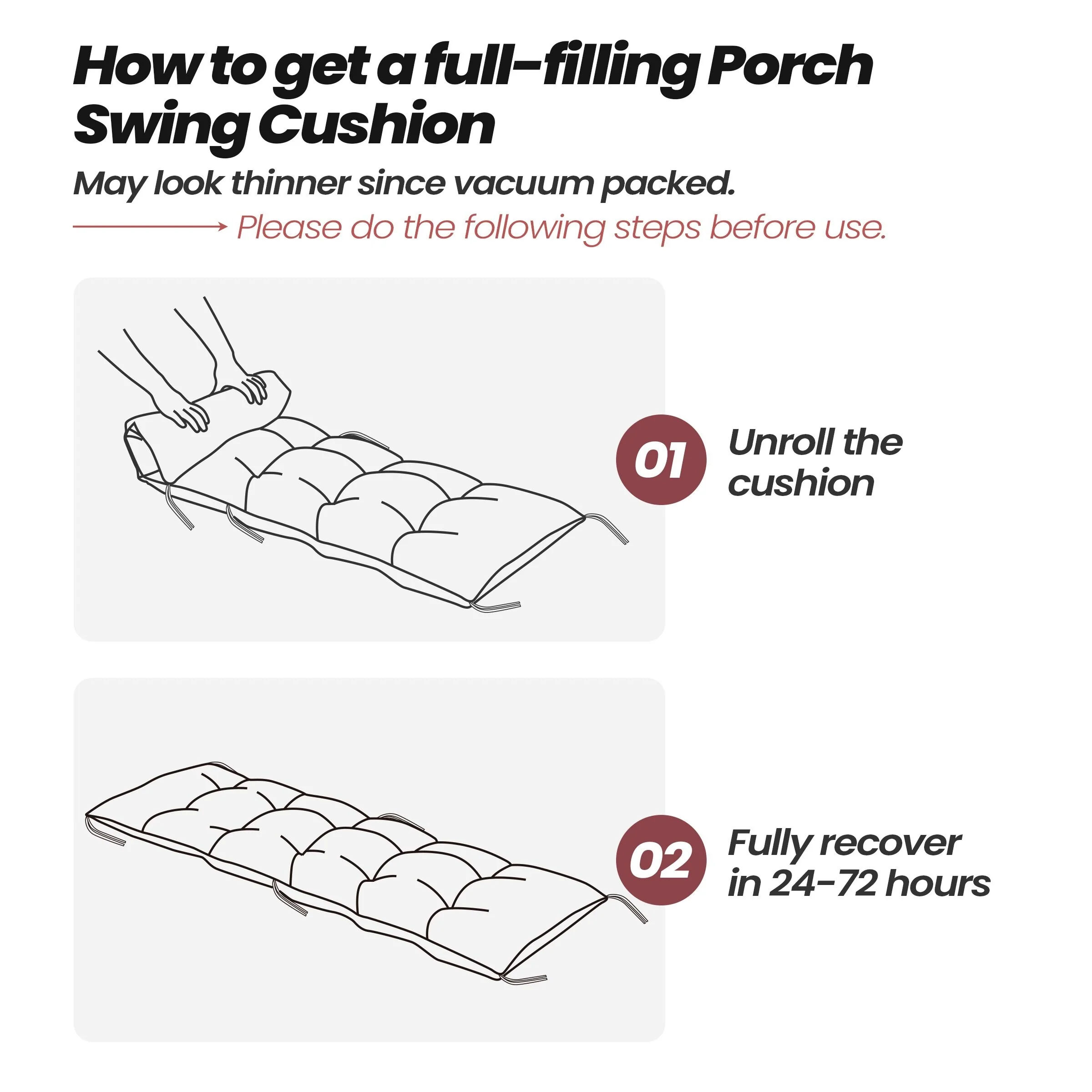 How to get a full-filling Porch Swing Cushion

May look thinner since vacuum packed.

Please do the following steps before use.

01

Unroll the cushion

02

Fully recover in 24-72 hours