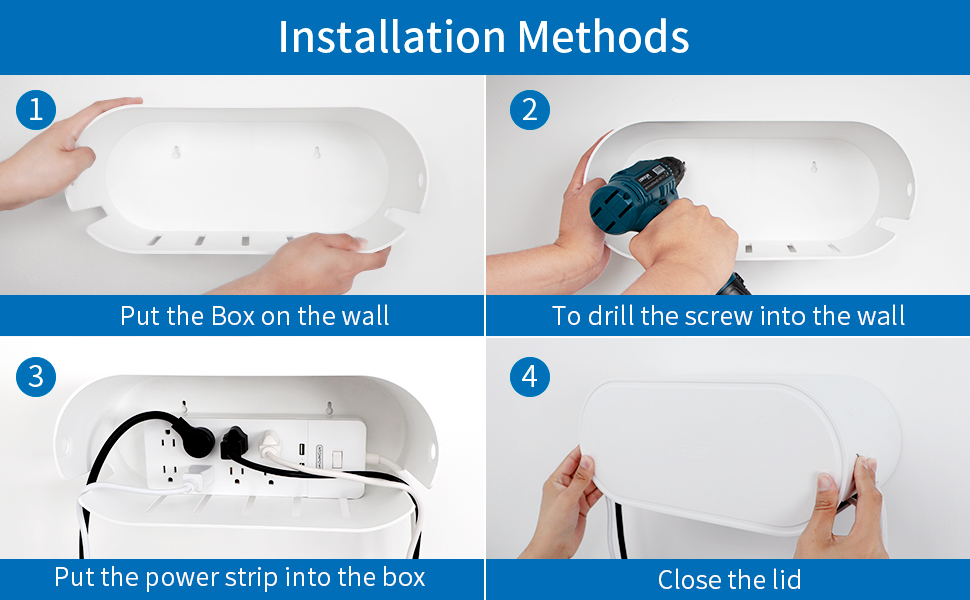 Installation Methods

1

Put the Box on the wall

2

To drill the screw into the wall

3

Put the power strip into the box

4

Close the lid