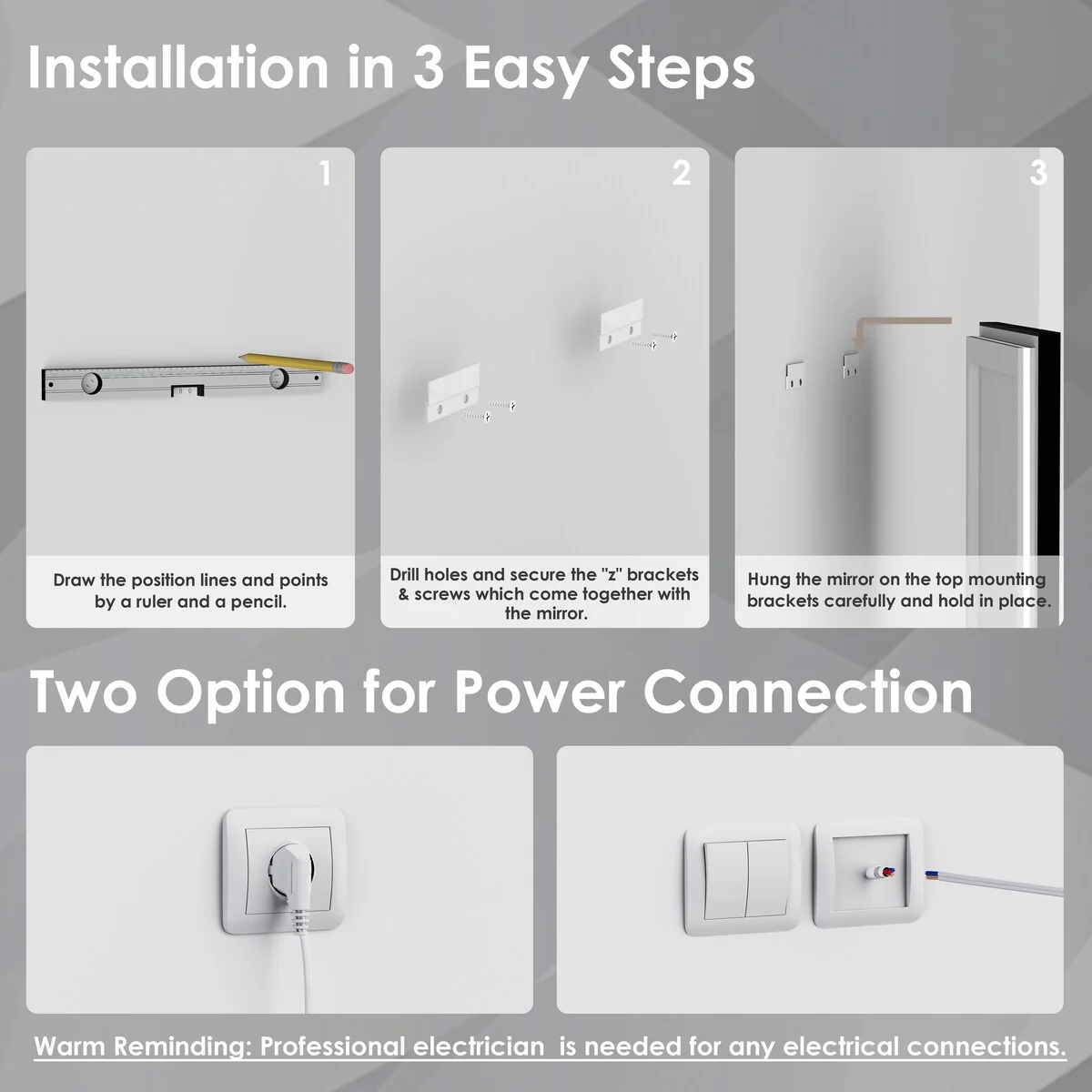 Installation in 3 Easy Steps

1

Draw the position lines and points by a ruler and a pencil.

2

Drill holes and secure the "z" brackets & screws which come together with the mirror.

3

Hung the mirror on the top mounting brackets carefully and hold in place.

Two Option for Power Connection

Warm Reminding: Professional electrician is needed for any electrical connections.