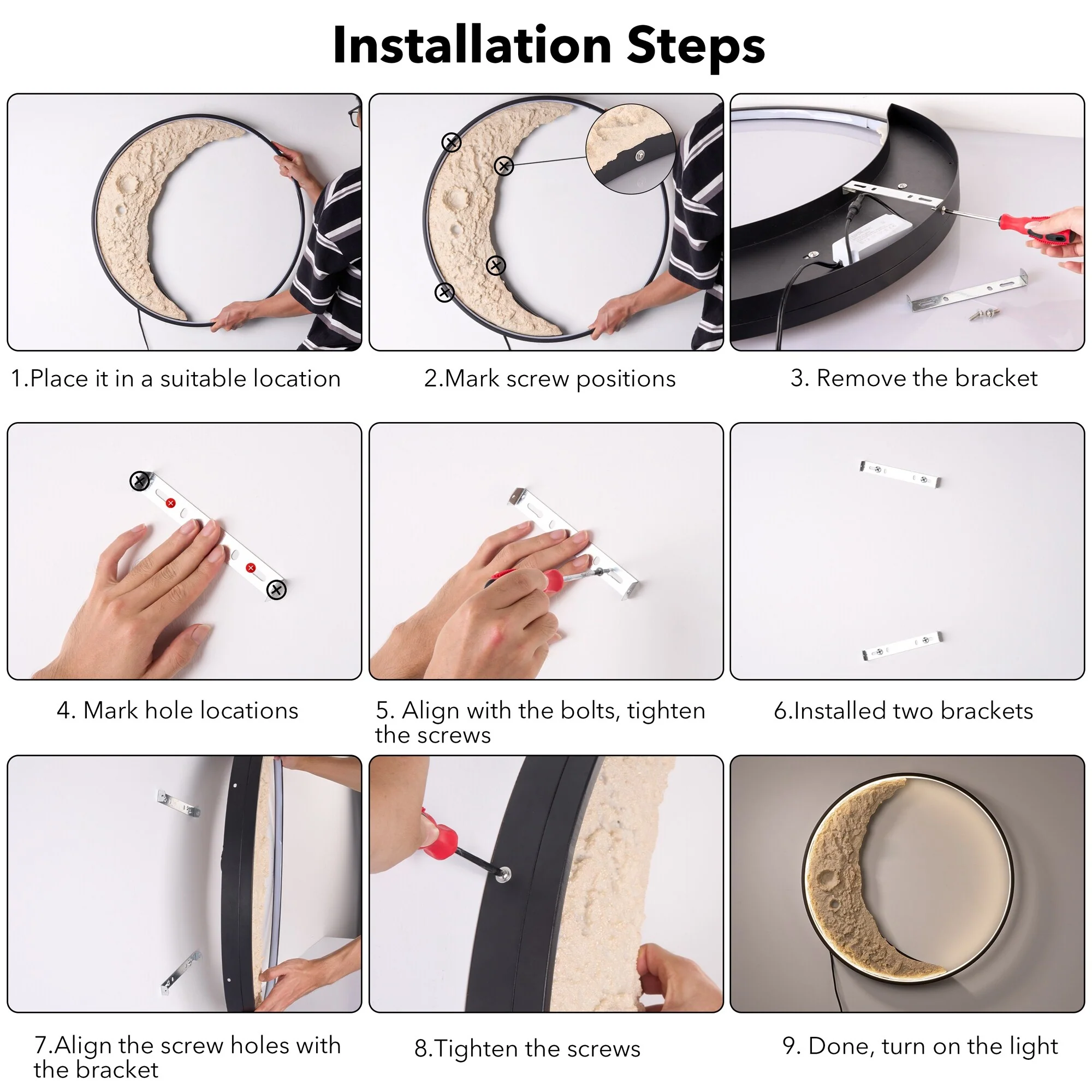 Installation Steps

1.Place it in a suitable location

2.Mark screw positions

3. Remove the bracket

4. Mark hole locations

5. Align with the bolts, tighten the screws

6.Installed two brackets

7.Align the screw holes with the bracket

8.Tighten the screws

9. Done, turn on the light