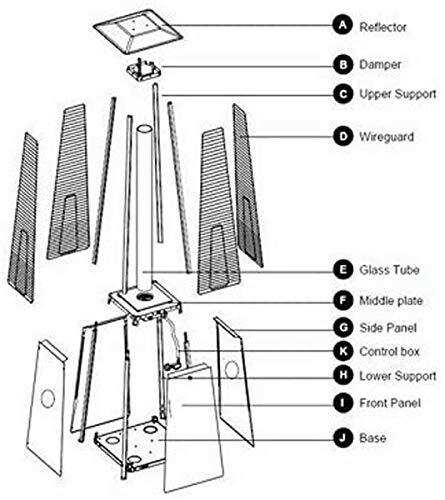 A Reflector
B Damper
C Upper Support
D Wireguard
E Glass Tube
F Middle plate
G Side Panel
K Control box
H Lower Support
I Front Panel
J Base