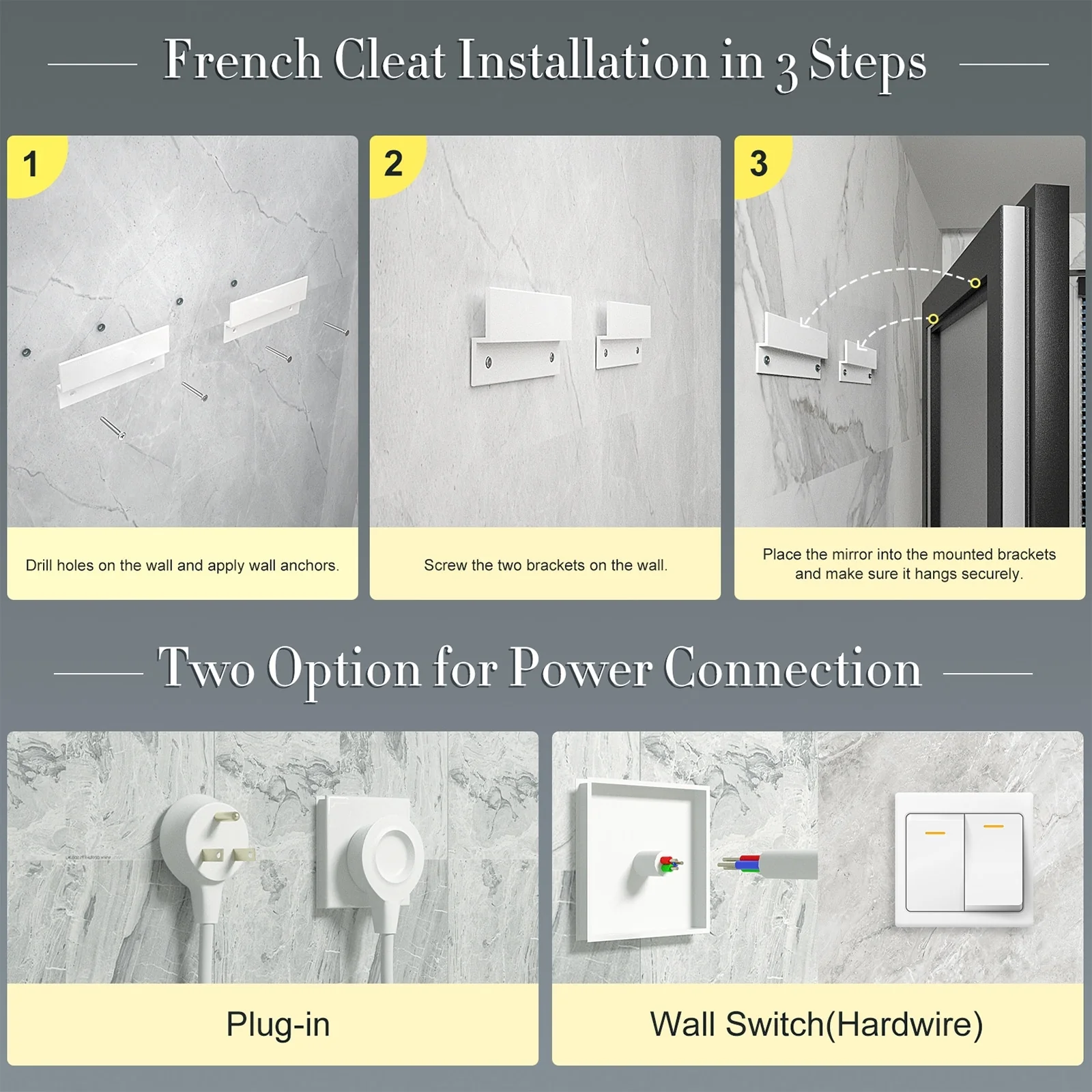 French Cleat Installation in 3 Steps

1

Drill holes on the wall and apply wall anchors.

2

Screw the two brackets on the wall.

3

Place the mirror into the mounted brackets and make sure it hangs securely.

Two Option for Power Connection

Plug-in

Wall Switch(Hardwire)