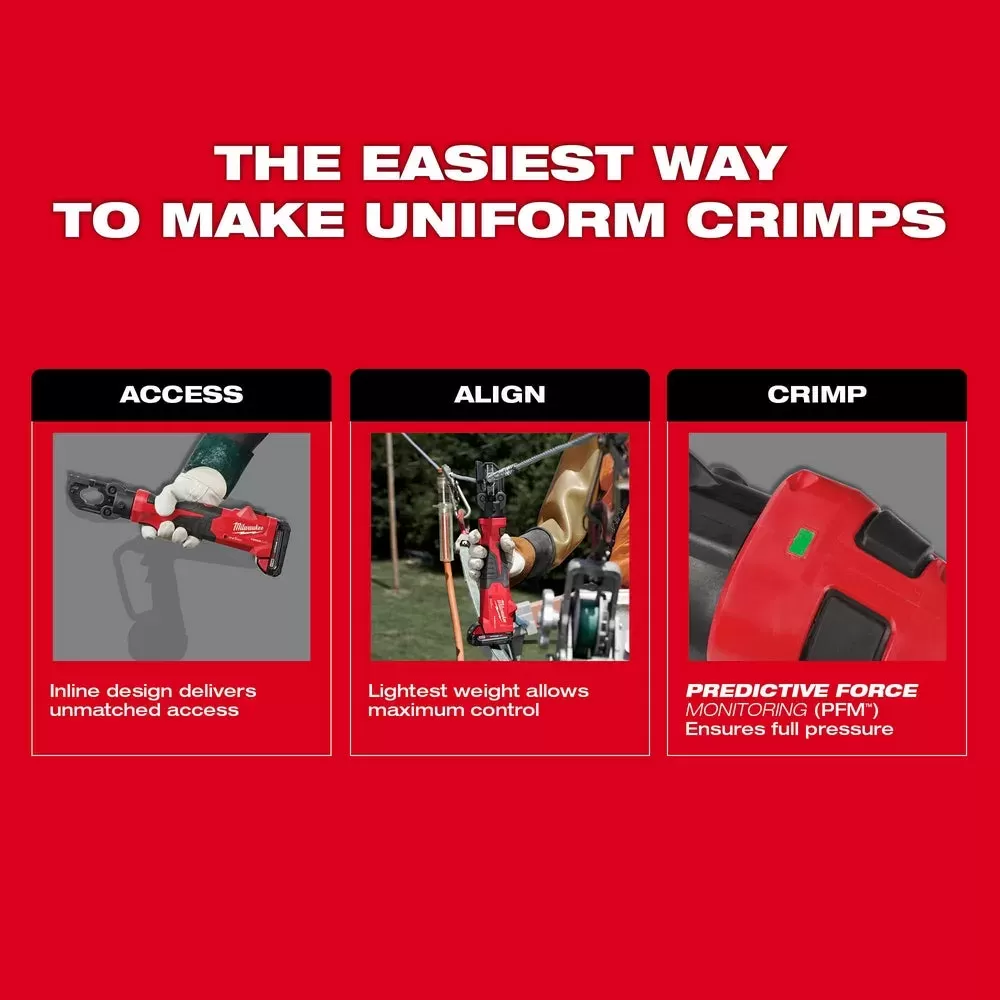 THE EASIEST WAY TO MAKE UNIFORM CRIMPS

ACCESS

Milwaukee

Inline design delivers unmatched access

ALIGN

Lightest weight allows maximum control

CRIMP

PREDICTIVE FORCE MONITORING (PFM™) Ensures full pressure