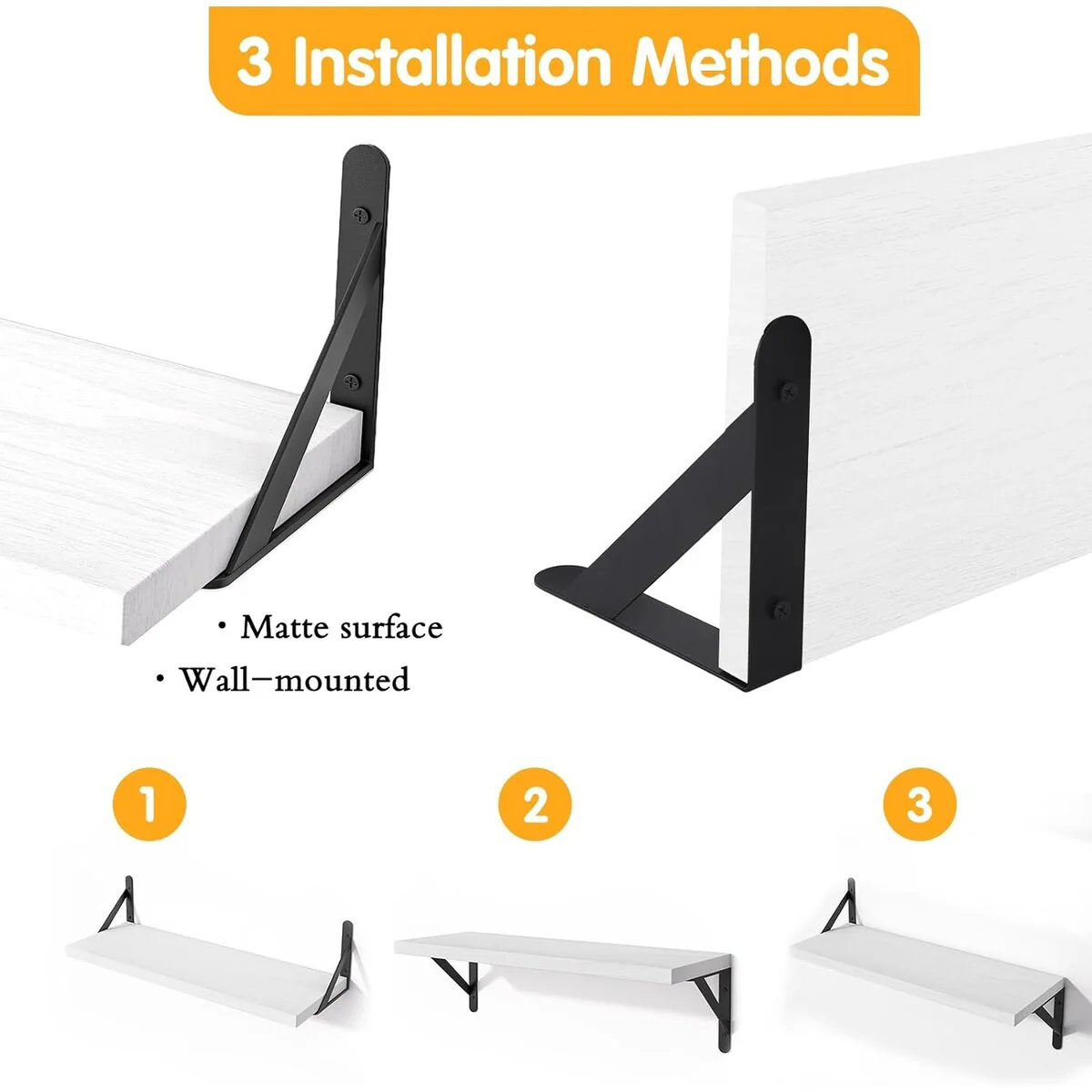 3 Installation Methods

· Matte surface

· Wall-mounted

1

2

3