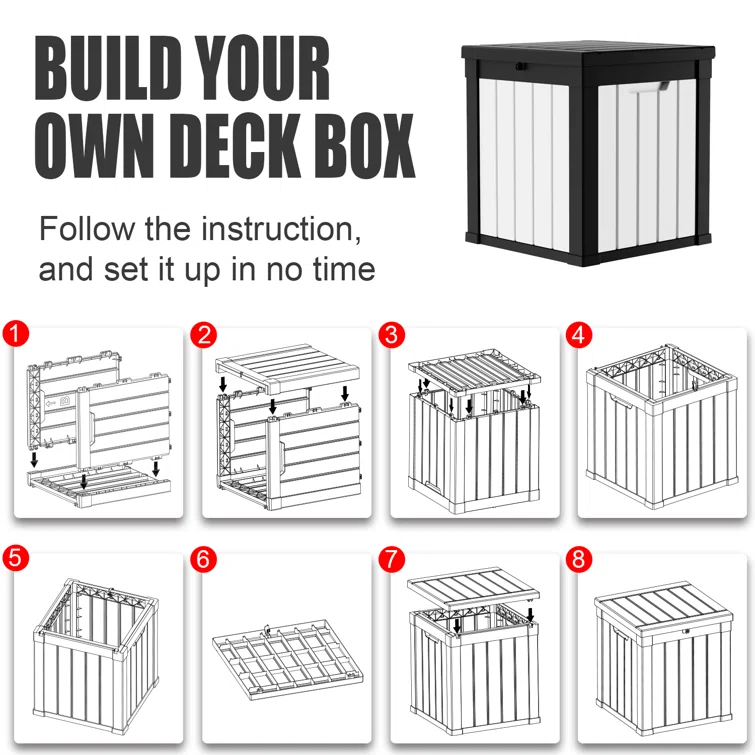 BUILD YOUR OWN DECK BOX

Follow the instruction, and set it up in no time

1

2

3

4

5

6

7

8