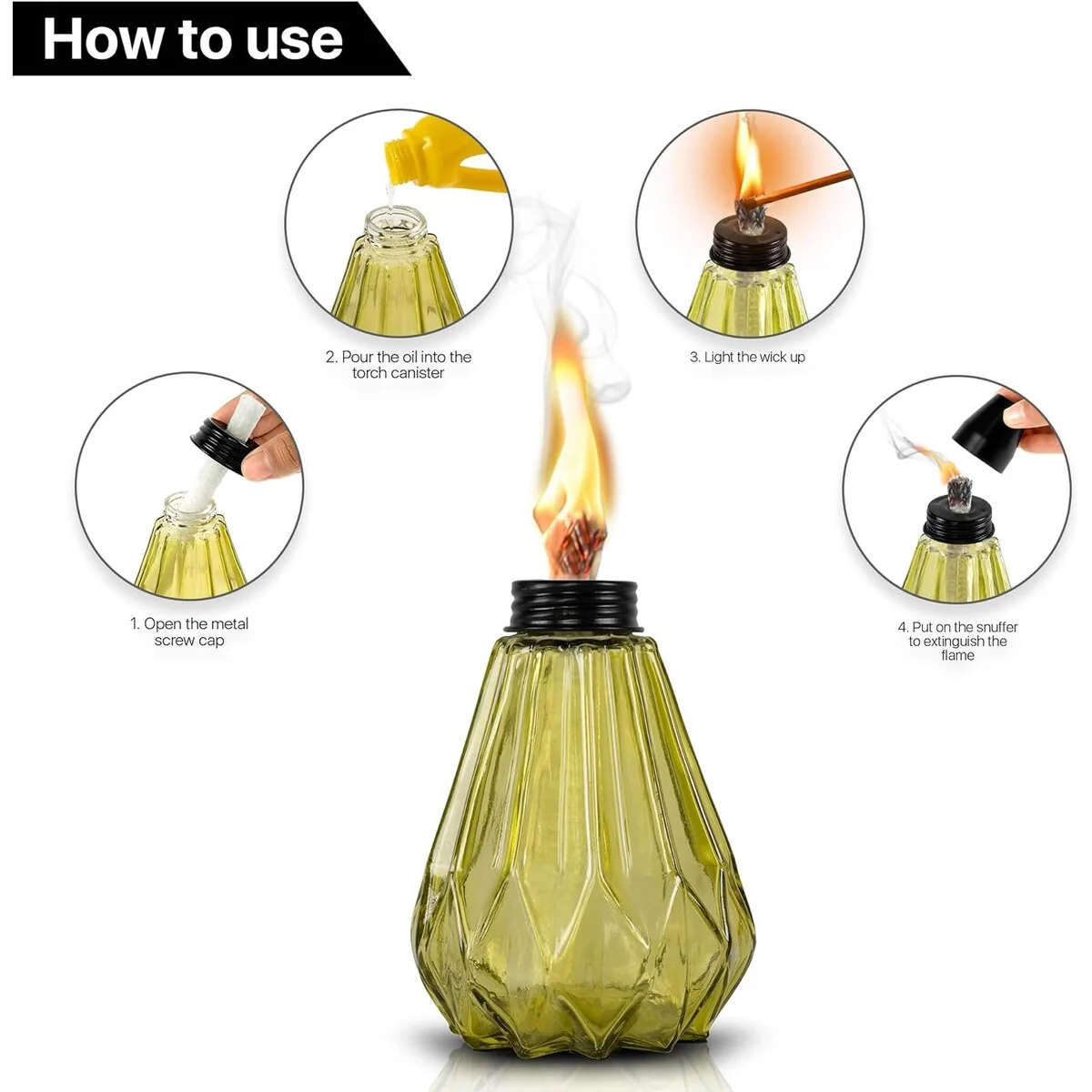 How to use

1. Open the metal screw cap

2. Pour the oil into the torch canister

3. Light the wick up

4. Put on the snuffer to extinguish the flame