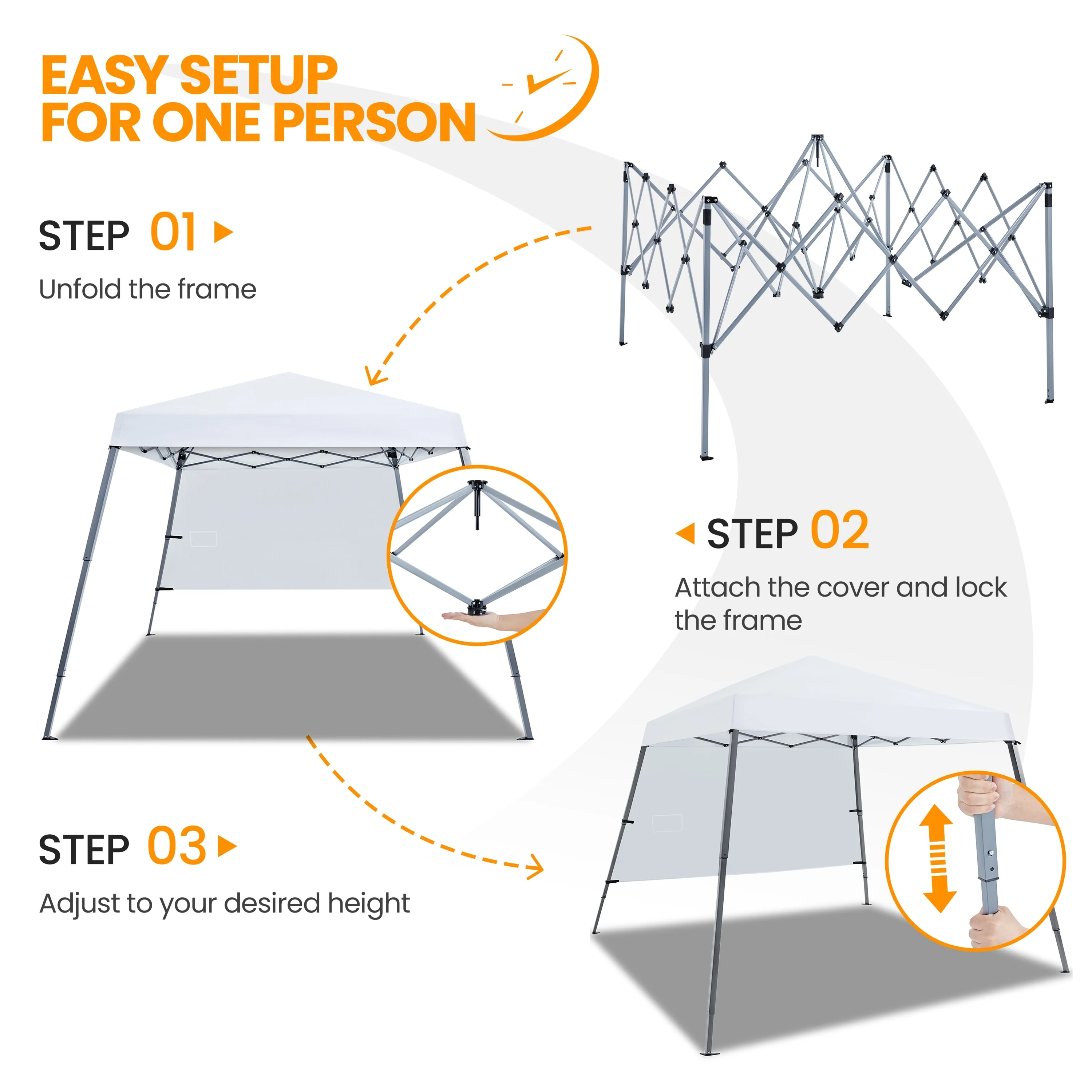 EASY SETUP FOR ONE PERSON

STEP 01

Unfold the frame

STEP 02

Attach the cover and lock the frame

STEP 03

Adjust to your desired height