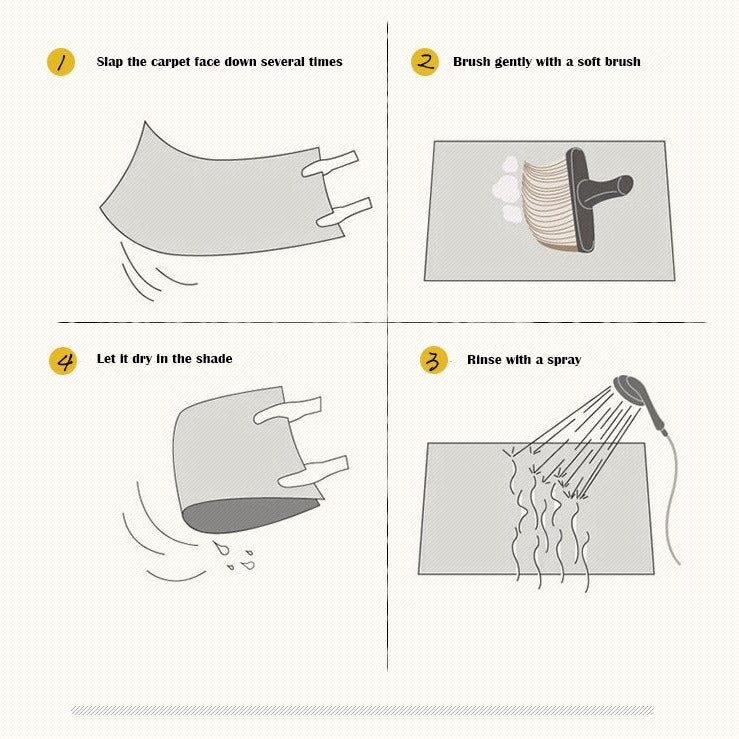 1 Slap the carpet face down several times

2 Brush gently with a soft brush

4 Let it dry in the shade

3 Rinse with a spray