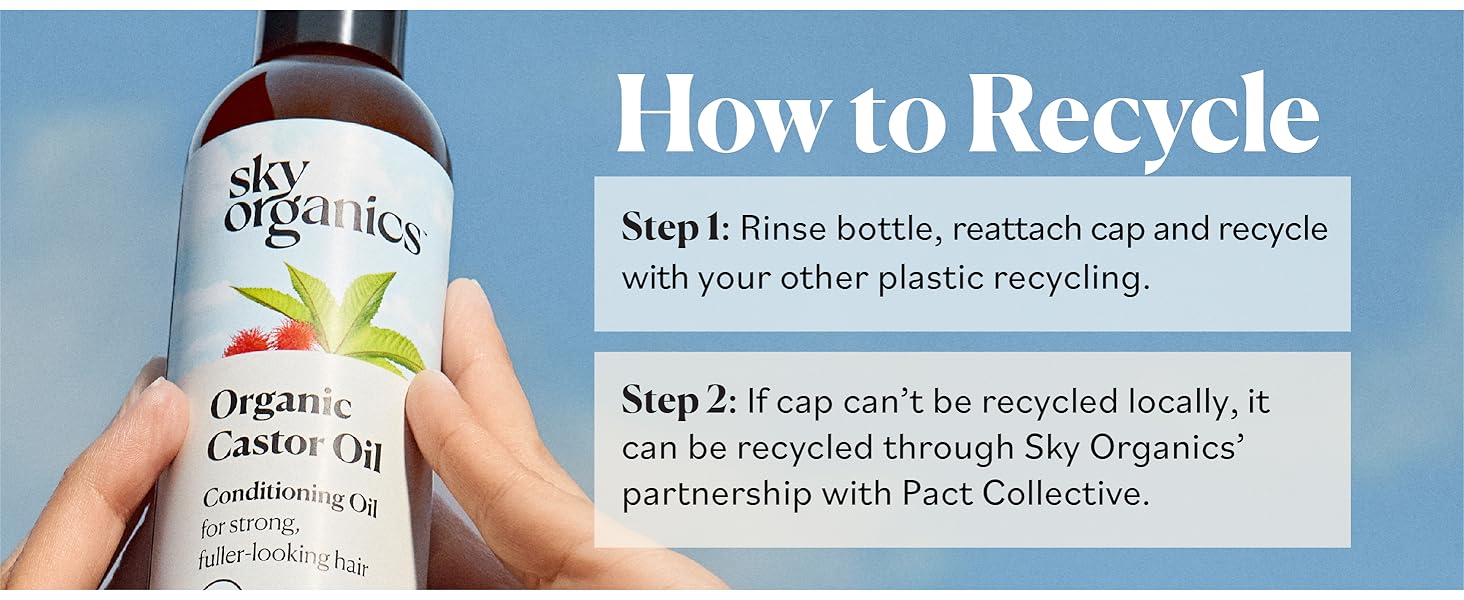 sky organics

Organic Castor Oil

Conditioning Oil for strong, fuller-looking hair

How to Recycle

Step 1: Rinse bottle, reattach cap and recycle with your other plastic recycling.

Step 2: If cap can't be recycled locally, it can be recycled through Sky Organics' partnership with Pact Collective.