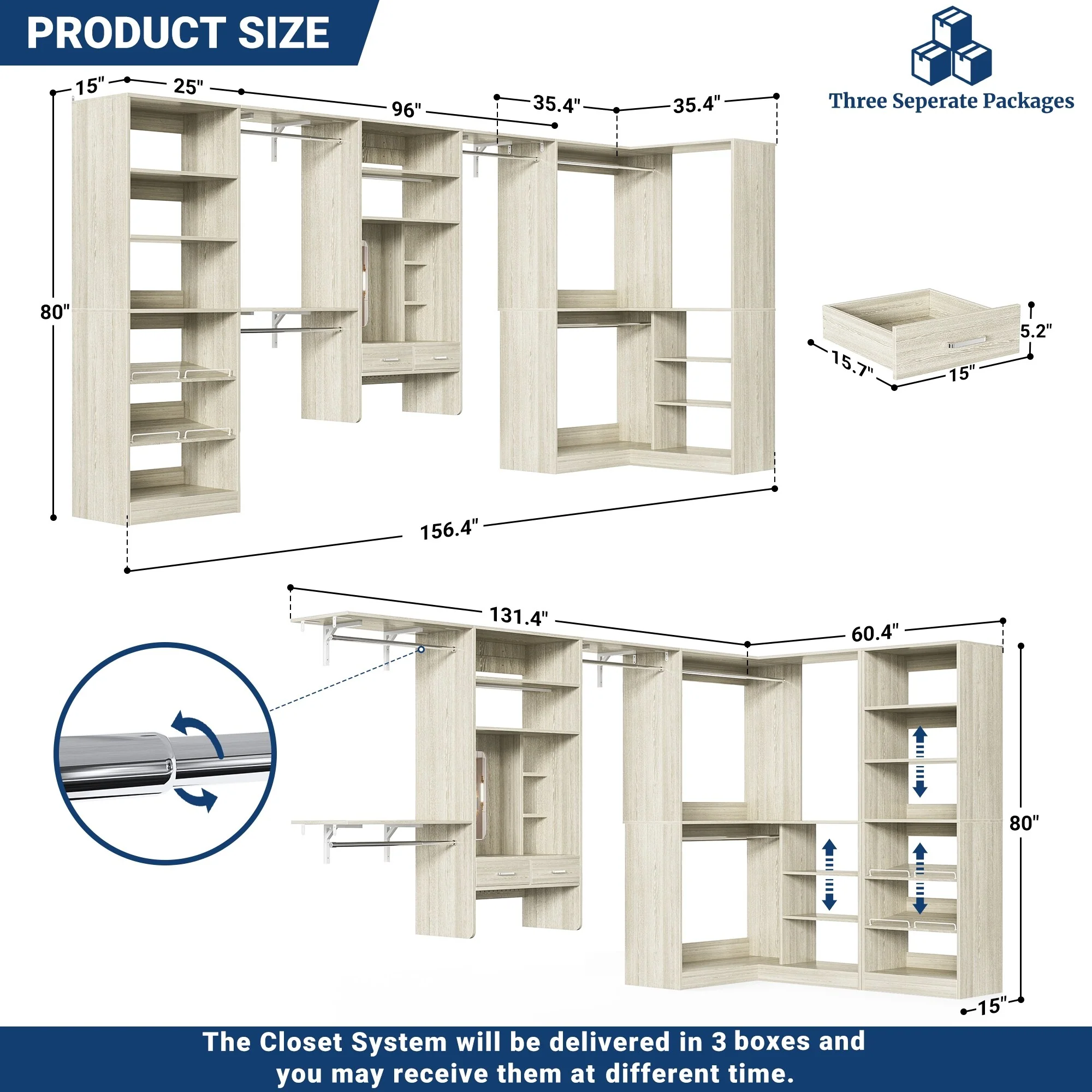 PRODUCT SIZE

Three Seperate Packages

15"
25"
96"
35.4"
35.4"
80"
156.4"

5.2"
15.7"
15"

131.4"
60.4"
80"
15"

The Closet System will be delivered in 3 boxes and you may receive them at different time.