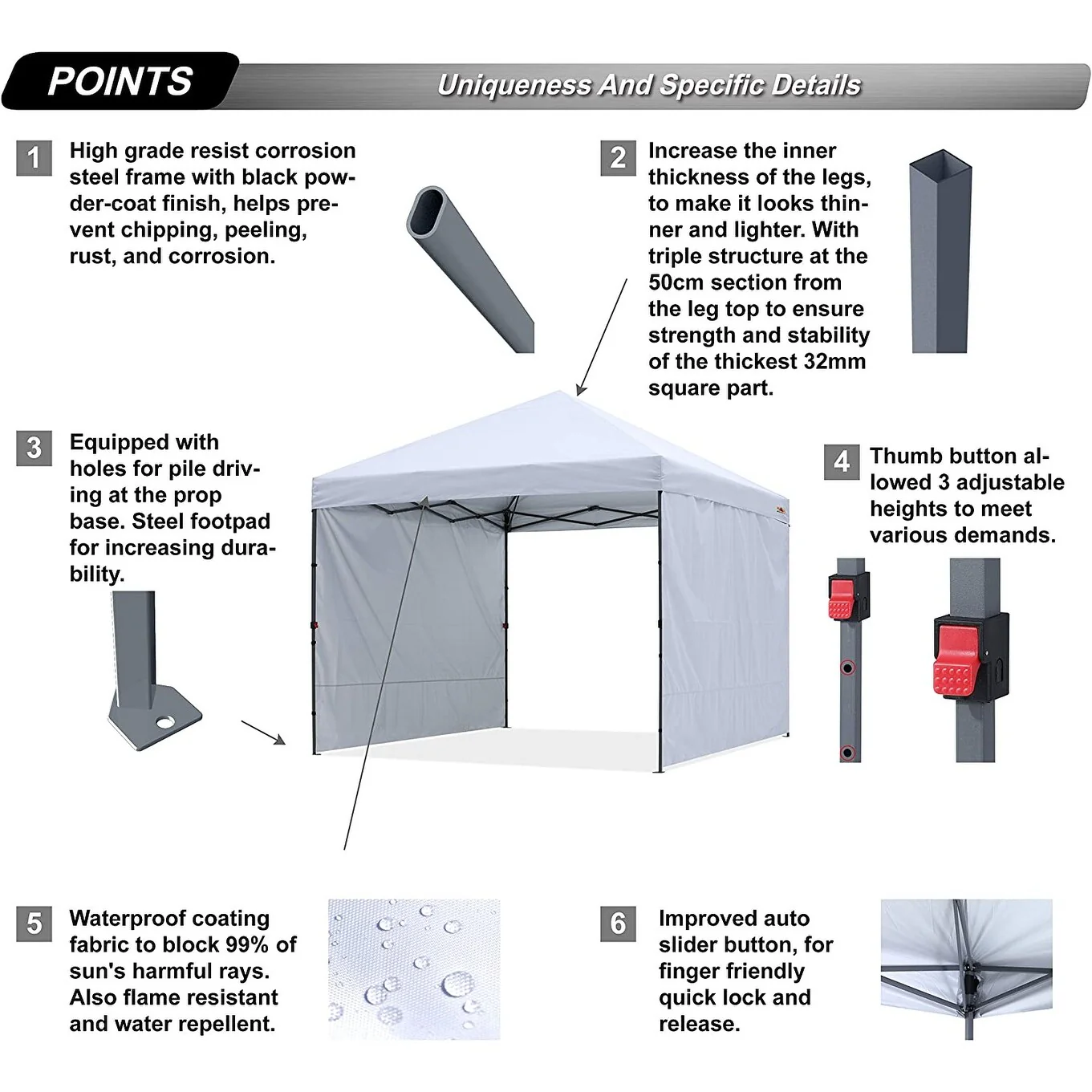 POINTS

Uniqueness And Specific Details

1
High grade resist corrosion steel frame with black powder-coat finish, helps prevent chipping, peeling, rust, and corrosion.

2
Increase the inner thickness of the legs, to make it looks thinner and lighter. With triple structure at the 50cm section from the leg top to ensure strength and stability of the thickest 32mm square part.

3
Equipped with holes for pile driving at the prop base. Steel footpad for increasing durability.

4
Thumb button allowed 3 adjustable heights to meet various demands.

5
Waterproof coating fabric to block 99% of sun's harmful rays. Also flame resistant and water repellent.

6
Improved auto slider button, for finger friendly quick lock and release.