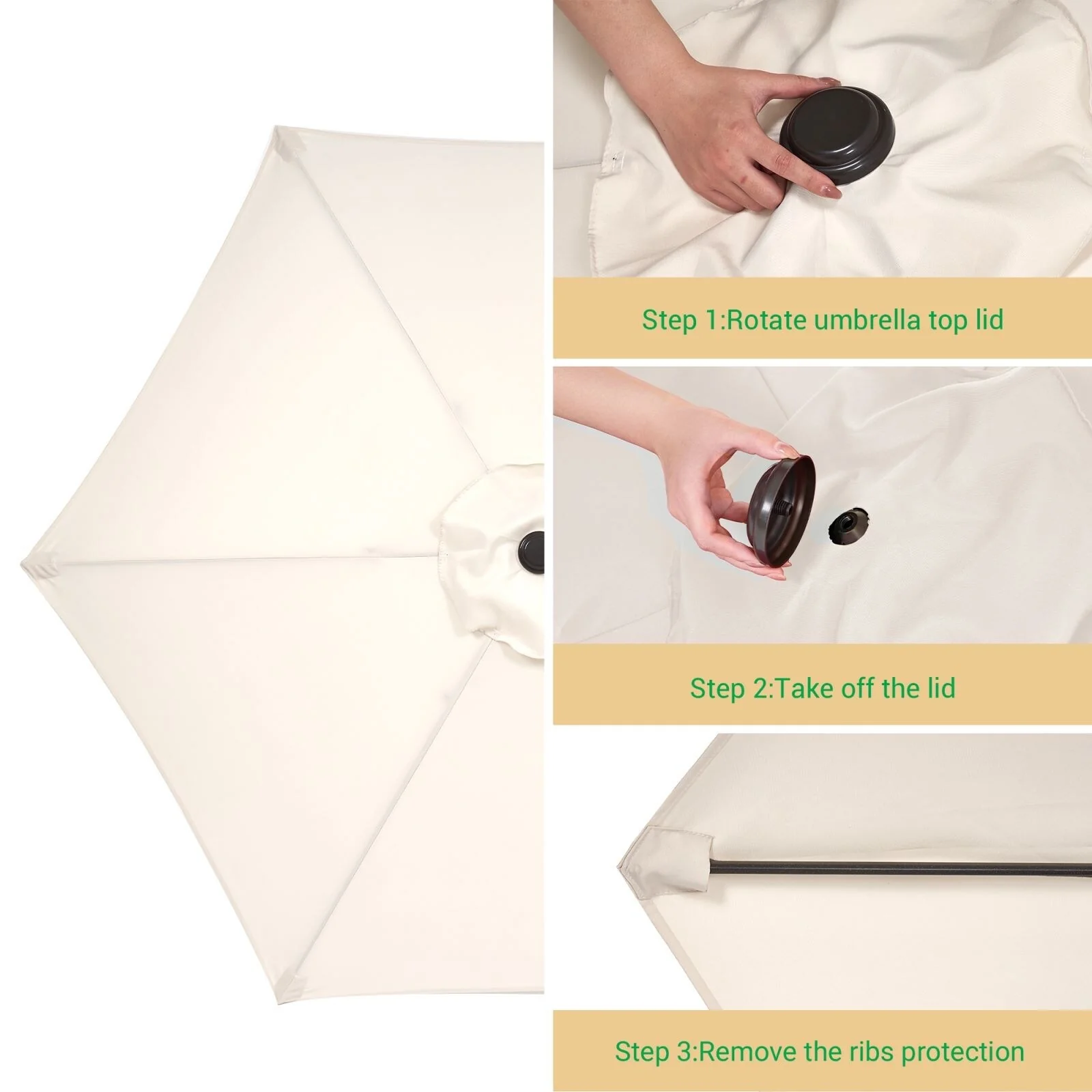 Step 1:Rotate umbrella top lid

Step 2:Take off the lid

Step 3:Remove the ribs protection