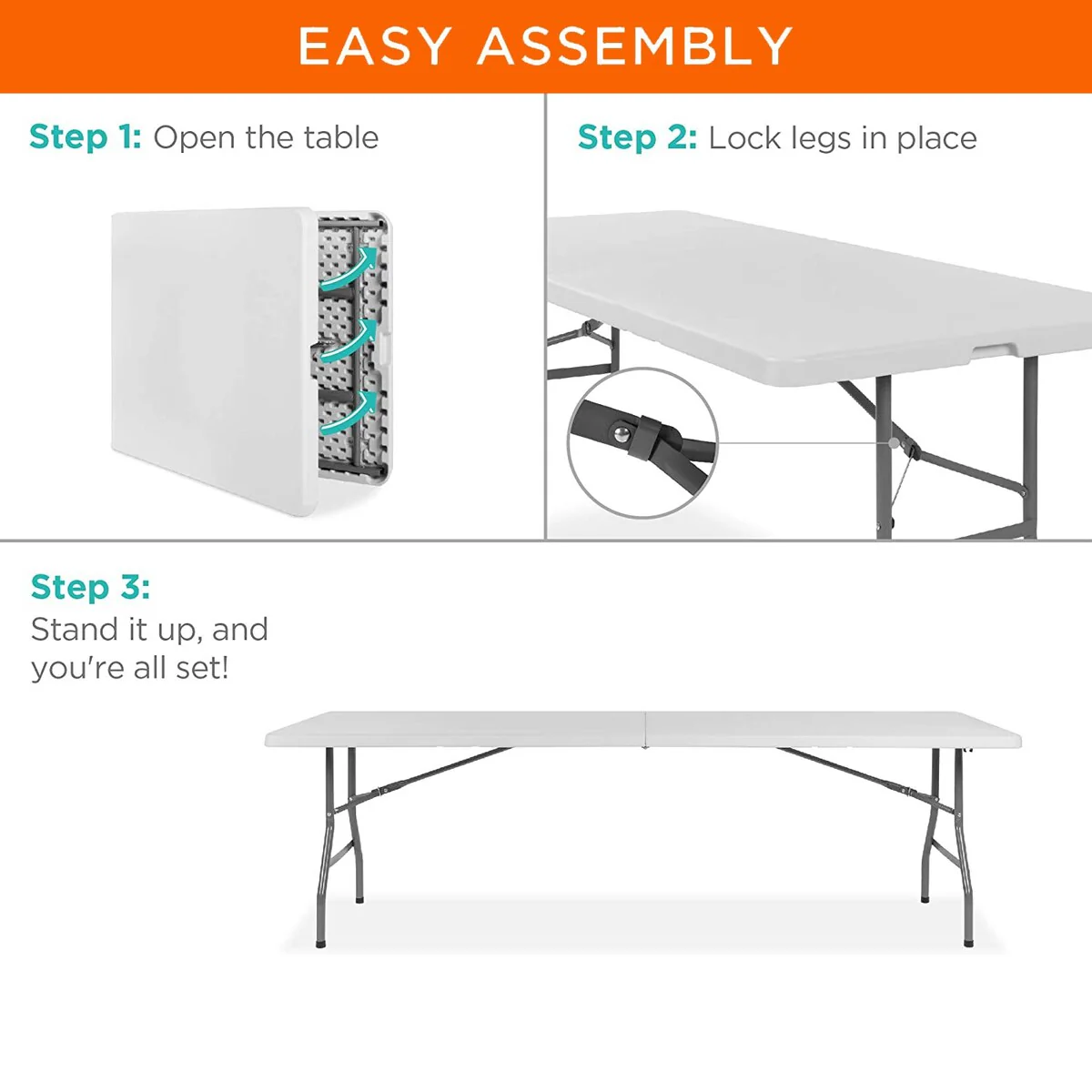 EASY ASSEMBLY

Step 1: Open the table

Step 2: Lock legs in place

Step 3:
Stand it up, and you're all set!