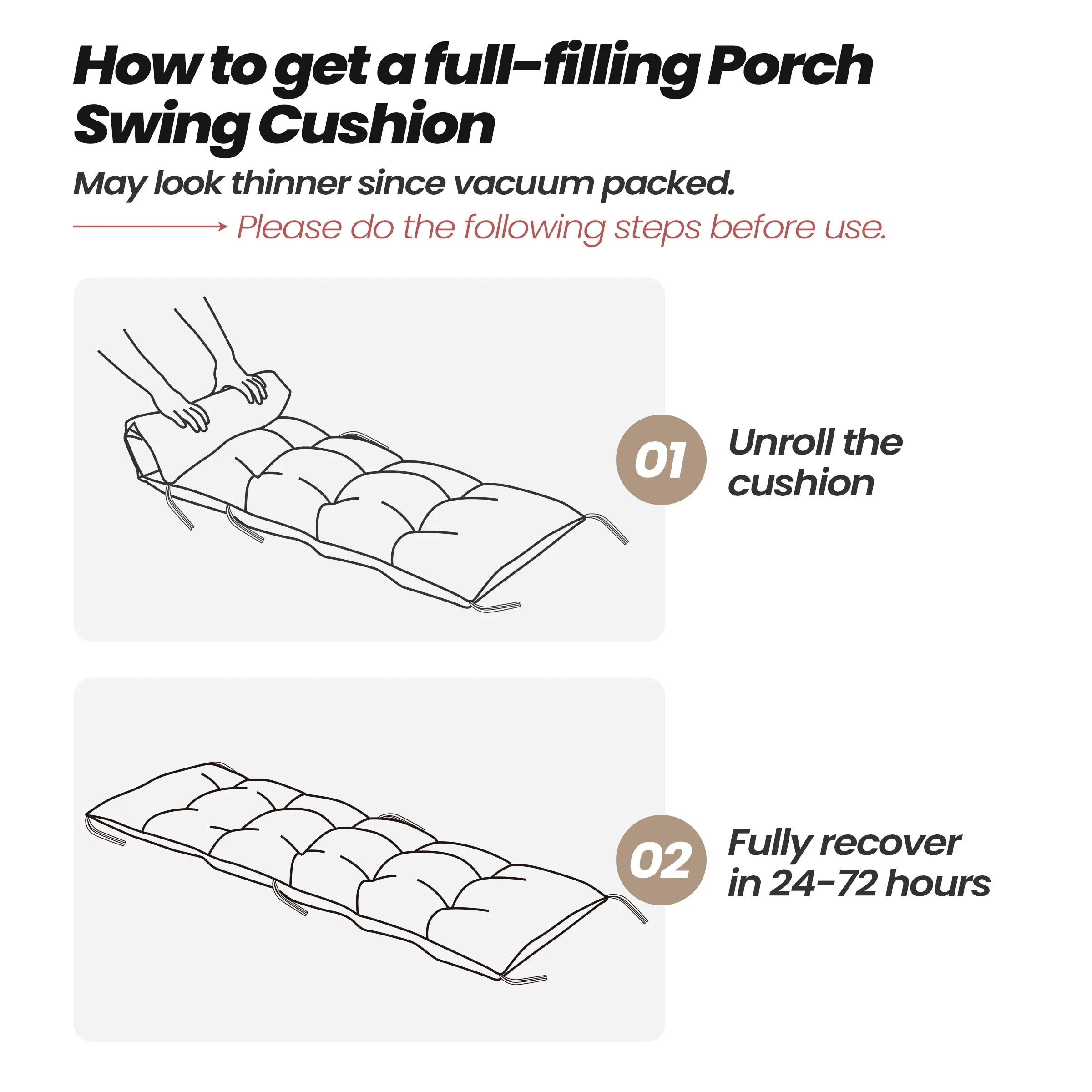 How to get a full-filling Porch Swing Cushion

May look thinner since vacuum packed.

Please do the following steps before use.

01

Unroll the cushion

02

Fully recover in 24-72 hours