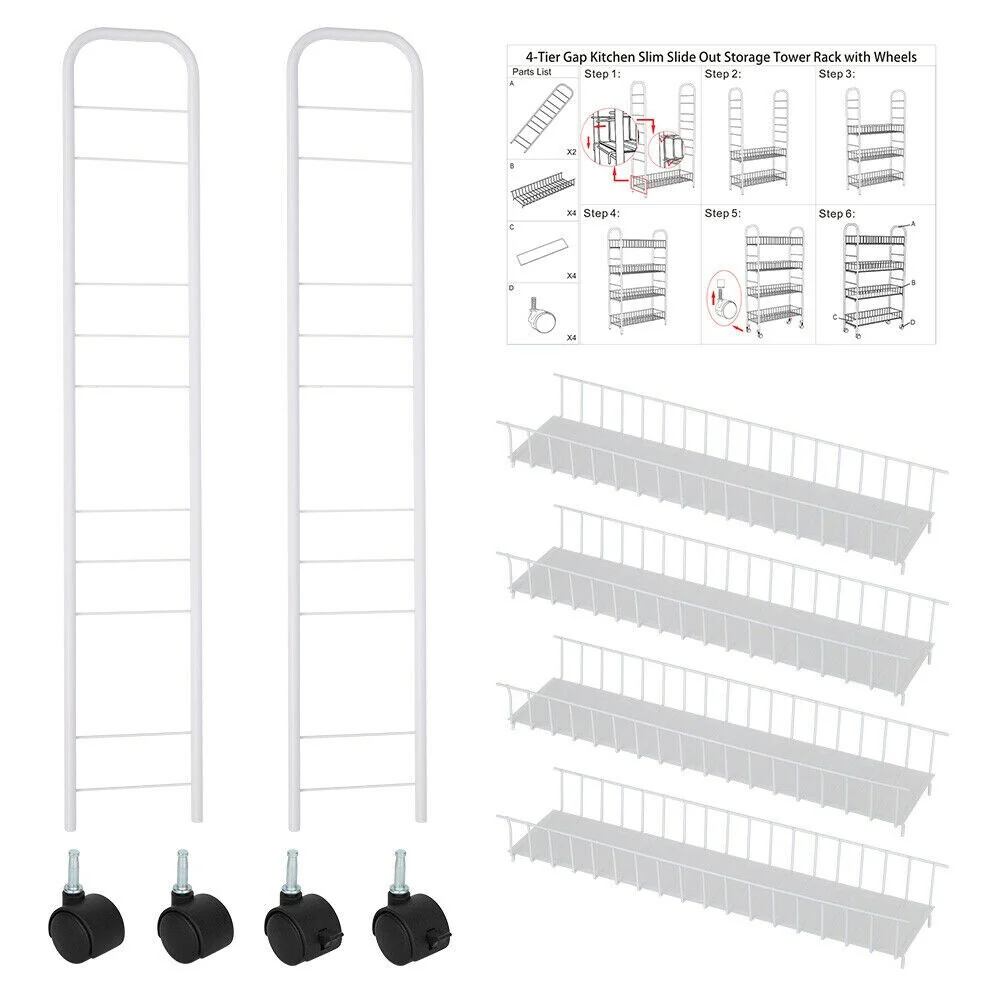 4-Tier Gap Kitchen Slim Slide Out Storage Tower Rack with Wheels

Parts List

A

X2

B

X4

C

X4

D

X4

Step 1:

Step 2:

Step 3:

Step 4:

Step 5:

Step 6:

A

B

C

D