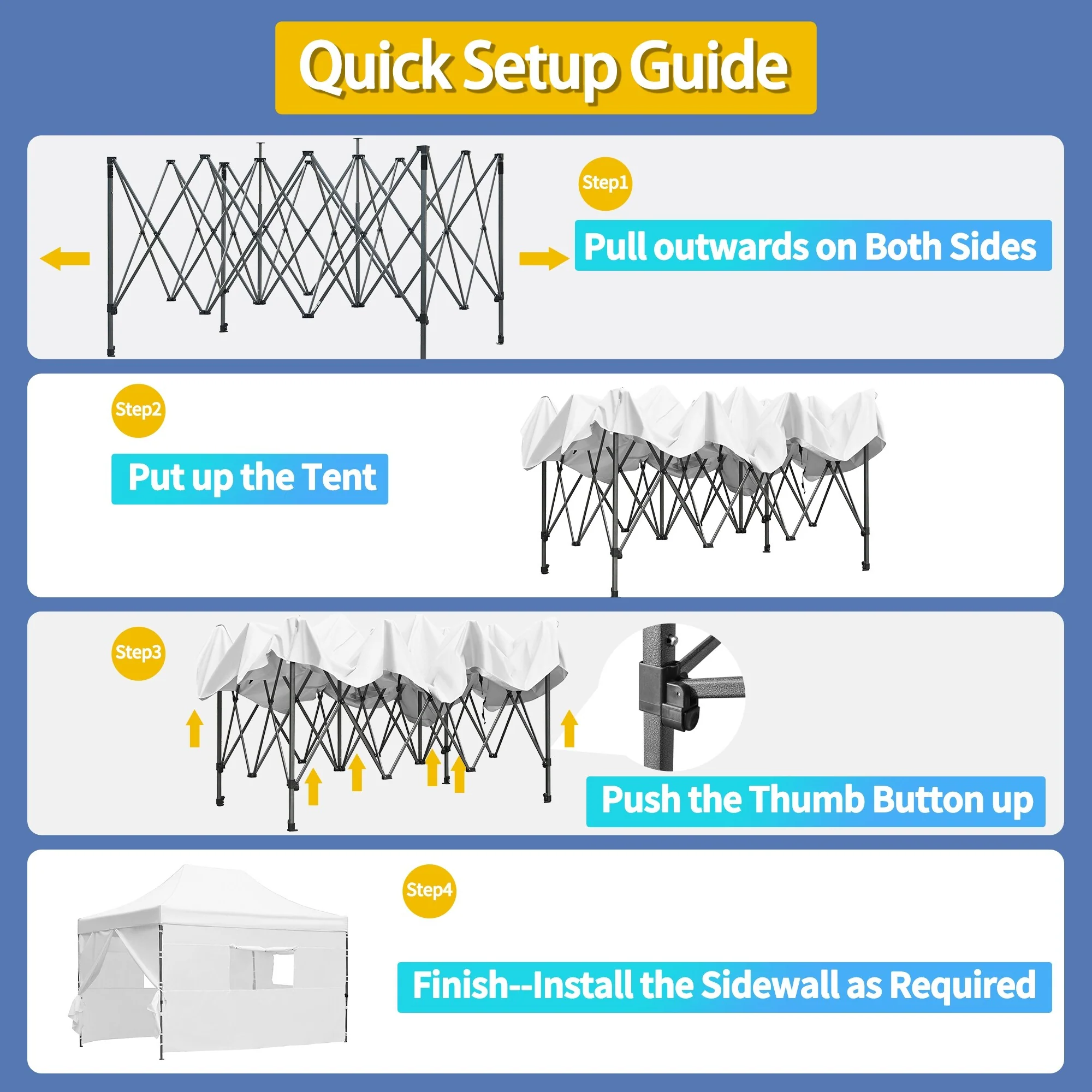 Quick Setup Guide

Step1

Pull outwards on Both Sides

Step2

Put up the Tent

Step3

Push the Thumb Button up

Step4

Finish--Install the Sidewall as Required