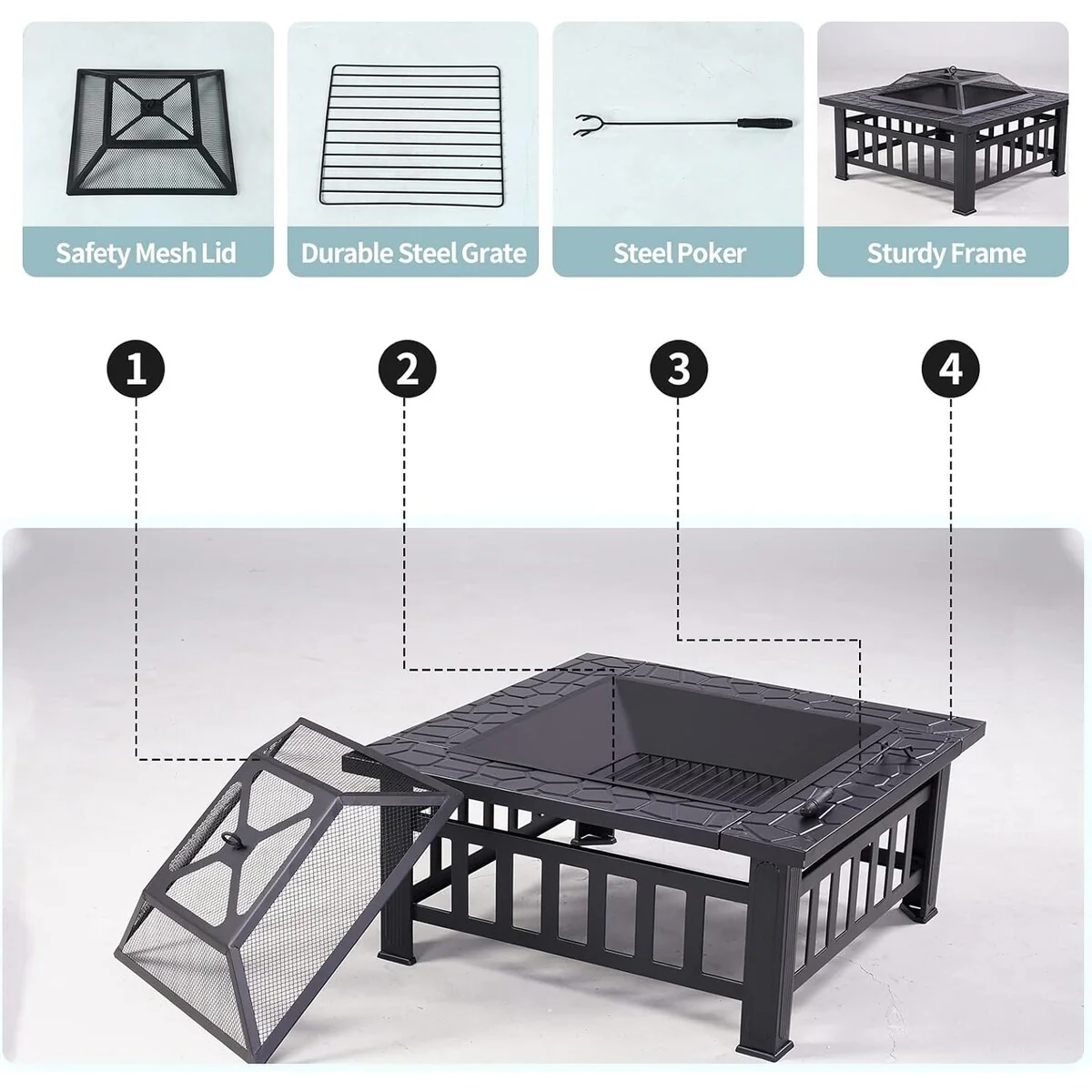 Safety Mesh Lid

Durable Steel Grate

Steel Poker

Sturdy Frame

1

2

3

4