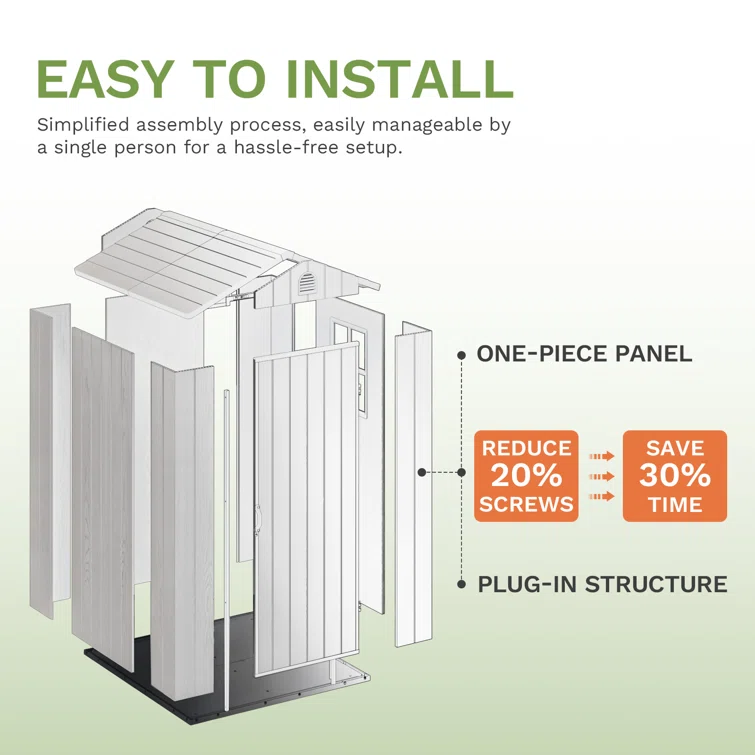 EASY TO INSTALL

Simplified assembly process, easily manageable by a single person for a hassle-free setup.

ONE-PIECE PANEL

REDUCE 20% SCREWS

SAVE 30% TIME

PLUG-IN STRUCTURE