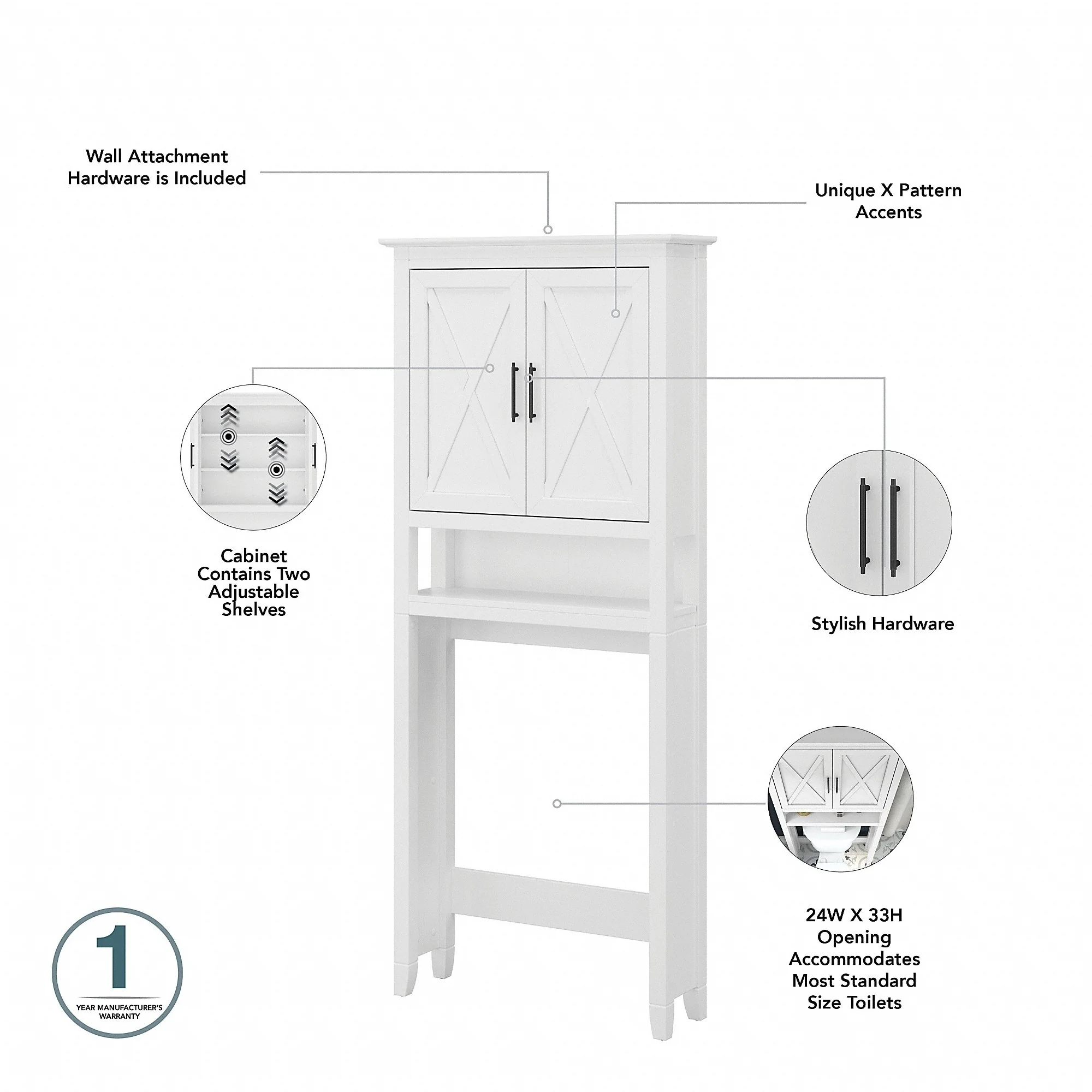 Wall Attachment Hardware is Included

Unique X Pattern Accents

Cabinet Contains Two Adjustable Shelves

Stylish Hardware

24W X 33H Opening Accommodates Most Standard Size Toilets

1
YEAR MANUFACTURER'S WARRANTY