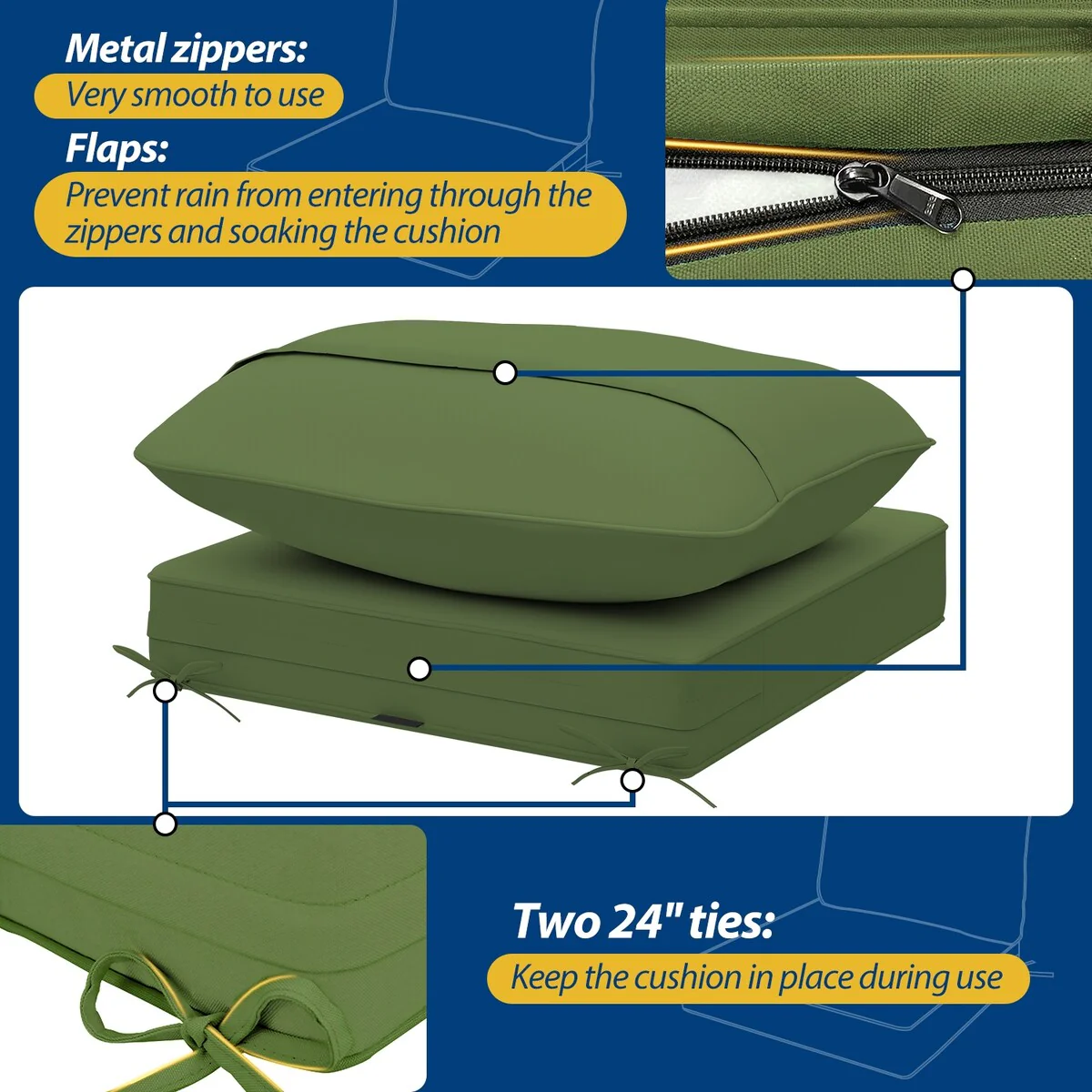 Metal zippers:
Very smooth to use
Flaps:
Prevent rain from entering through the zippers and soaking the cushion

Two 24" ties:
Keep the cushion in place during use